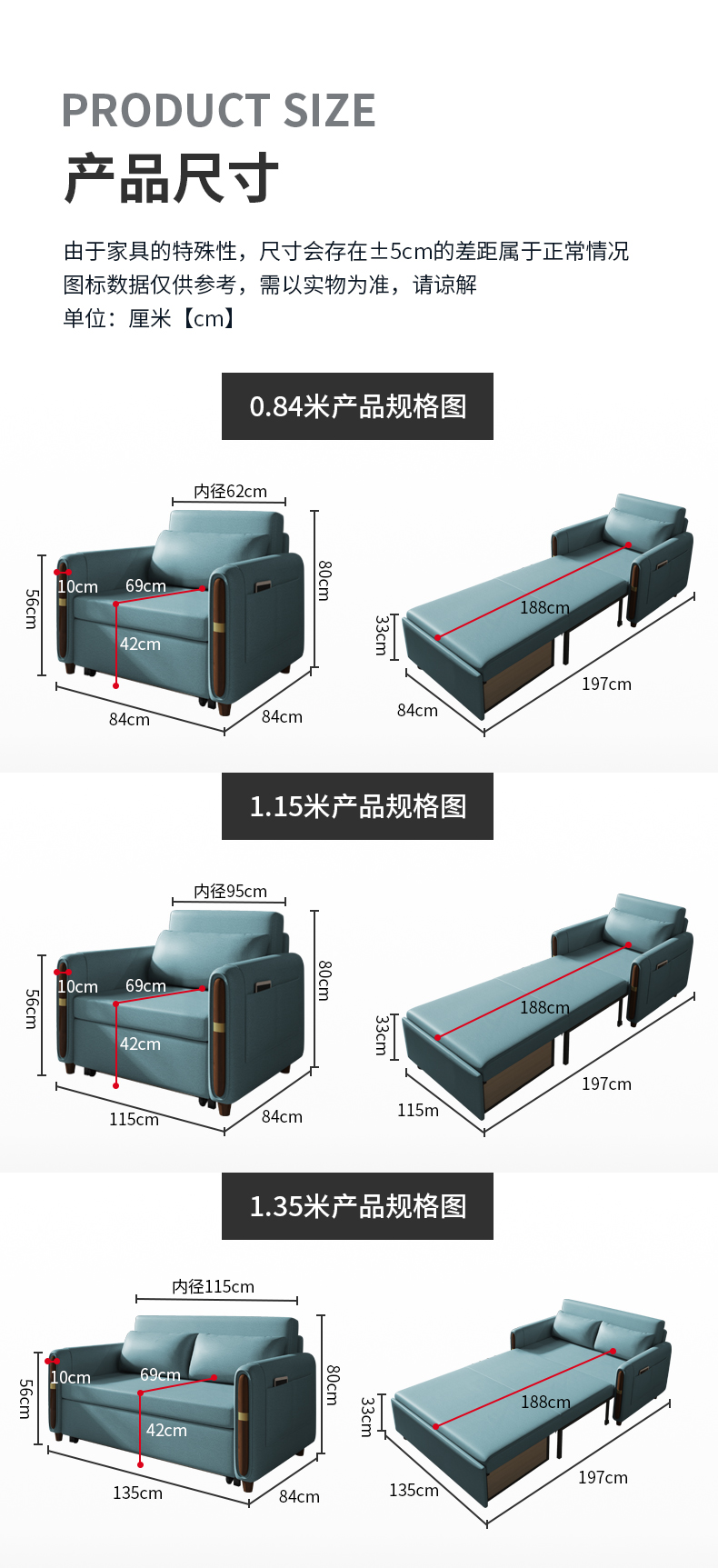 PRODUCT SIZE
产品尺寸

由于家具的特殊性，尺寸会存在±5cm的差距属于正常情况
图标数据仅供参考，需以实物为准，请谅解
单位：厘米【cm】

0.84米产品规格图

内径62cm
56cm
10cm
69cm
42cm
80cm
84cm
84cm
33cm
188cm
197cm
84cm

1.15米产品规格图

内径95cm
56cm
10cm
69cm
42cm
80cm
115cm
84cm
33cm
188cm
197cm
115m

1.35米产品规格图

内径115cm
56cm
10cm
69cm
42cm
80cm
135cm
84cm
33cm
188cm
197cm
135cm