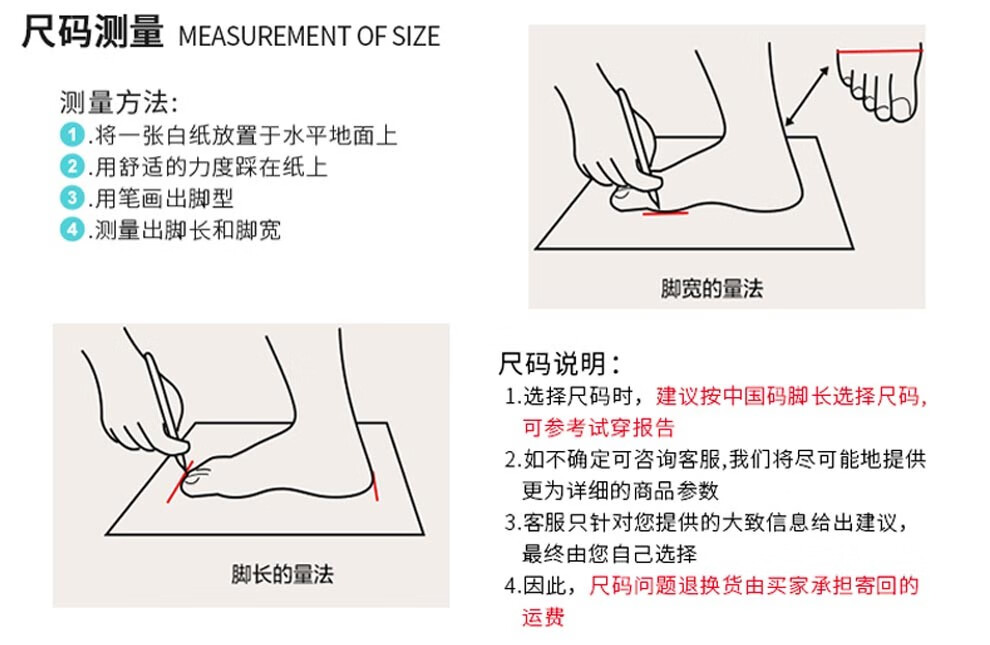 尺码测量 MEASUREMENT OF SIZE

测量方法:
1.将一张白纸放置于水平地面上
2.用舒适的力度踩在纸上
3.用笔画出脚型
4.测量出脚长和脚宽

脚宽的量法

脚长的量法

尺码说明：
1.选择尺码时，建议按中国码脚长选择尺码，可参考试穿报告
2.如不确定可咨询客服,我们将尽可能地提供更为详细的商品参数
3.客服只针对您提供的大致信息给出建议，最终由您自己选择
4.因此，尺码问题退换货由买家承担寄回的运费