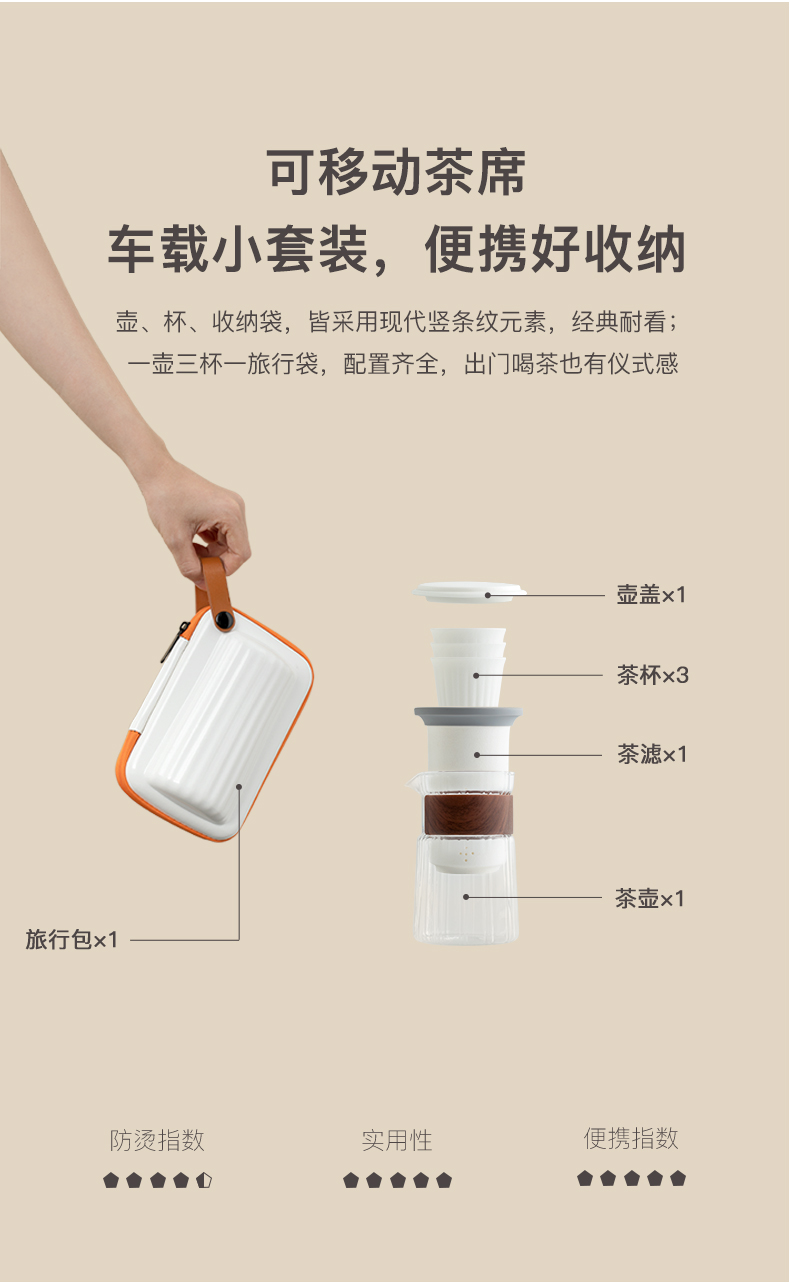 可移动茶席
车载小套装，便携好收纳

壶、杯、收纳袋，皆采用现代竖条纹元素，经典耐看；
一壶三杯一旅行袋，配置齐全，出门喝茶也有仪式感

壶盖×1
茶杯×3
茶滤×1
茶壶×1
旅行包×1

防烫指数
实用性
便携指数