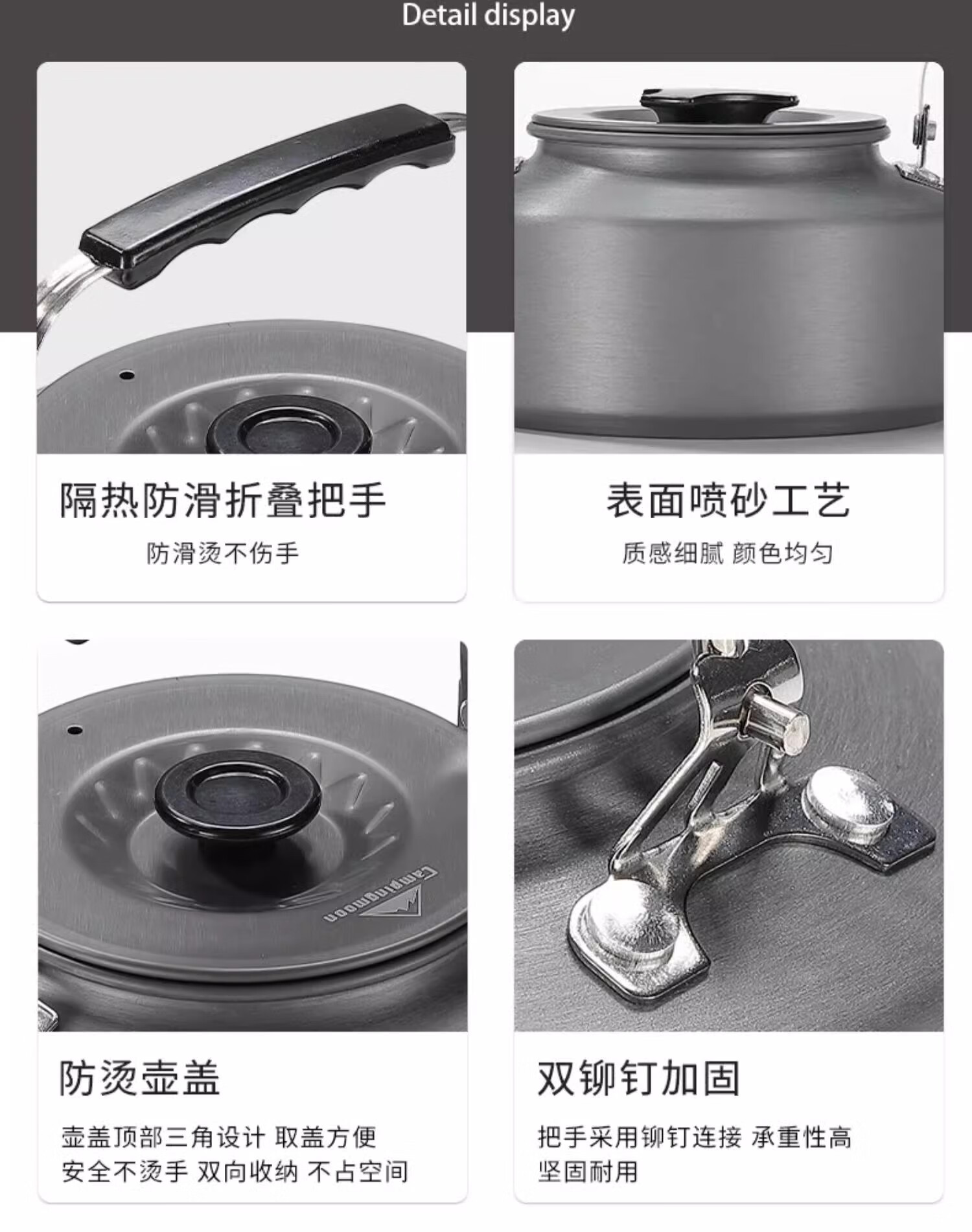 Detail display

隔热防滑折叠把手

防滑烫不伤手

表面喷砂工艺

质感细腻 颜色均匀

Campingmoon

防烫壶盖

壶盖顶部三角设计 取盖方便
安全不烫手 双向收纳 不占空间

双铆钉加固

把手采用铆钉连接 承重性高
坚固耐用