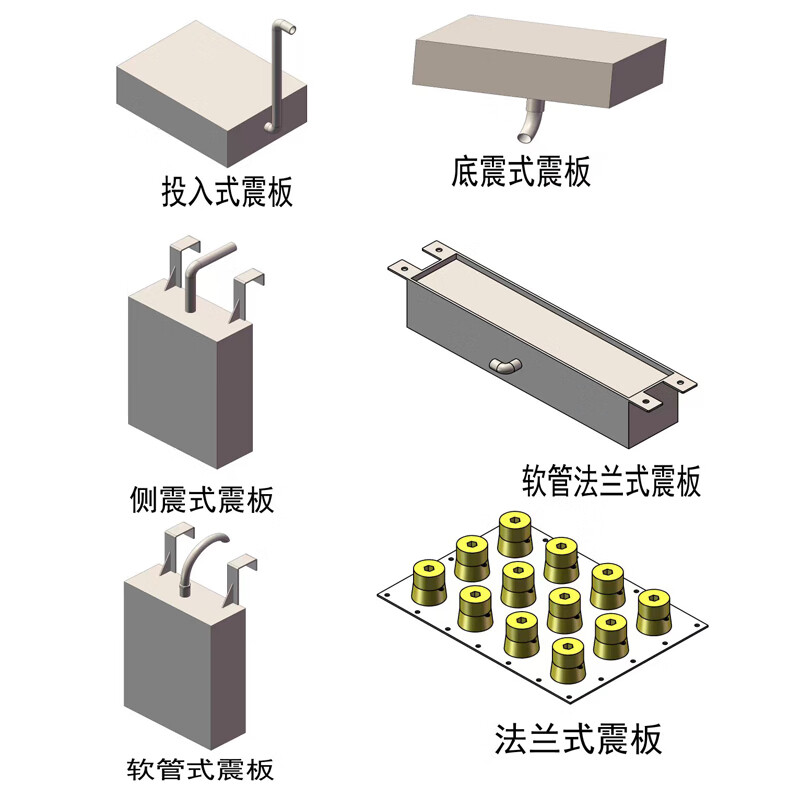 投入式震板

底震式震板

侧震式震板

软管法兰式震板

软管式震板

法兰式震板