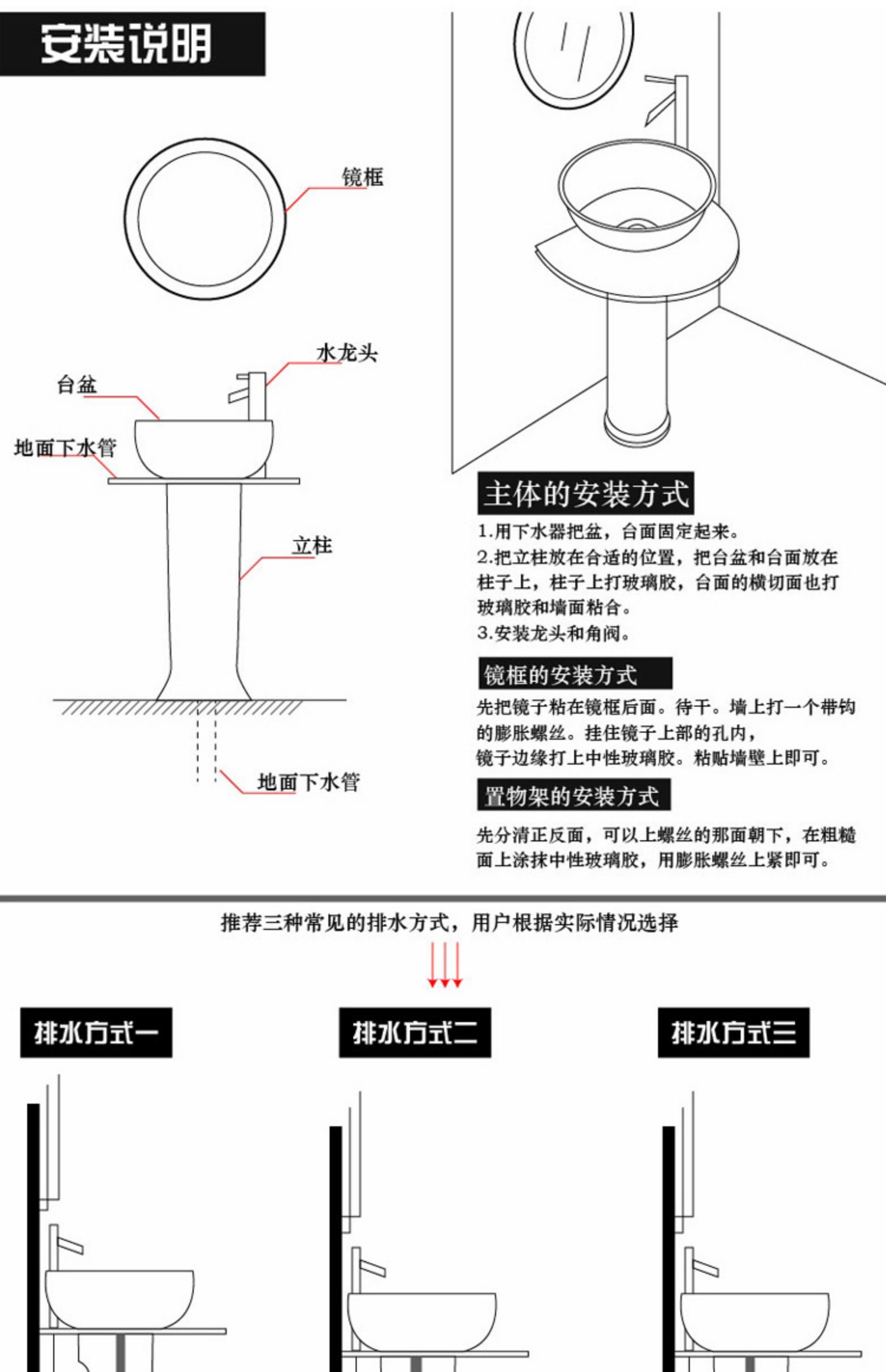 安装说明

镜框

水龙头

台盆

地面下水管

立柱

地面下水管

主体的安装方式

1.用下水器把盆，台面固定起来。
2.把立柱放在合适的位置，把台盆和台面放在柱子上，柱子上打玻璃胶，台面的横切面也打玻璃胶和墙面粘合。
3.安装龙头和角阀。

镜框的安装方式

先把镜子粘在镜框后面。待干。墙上打一个带钩的膨胀螺丝。挂住镜子上部的孔内，镜子边缘打上中性玻璃胶。粘贴墙壁上即可。

置物架的安装方式

先分清正反面，可以上螺丝的那面朝下，在粗糙面上涂抹中性玻璃胶，用膨胀螺丝上紧即可。

推荐三种常见的排水方式，用户根据实际情况选择

排水方式一

排水方式二

排水方式三