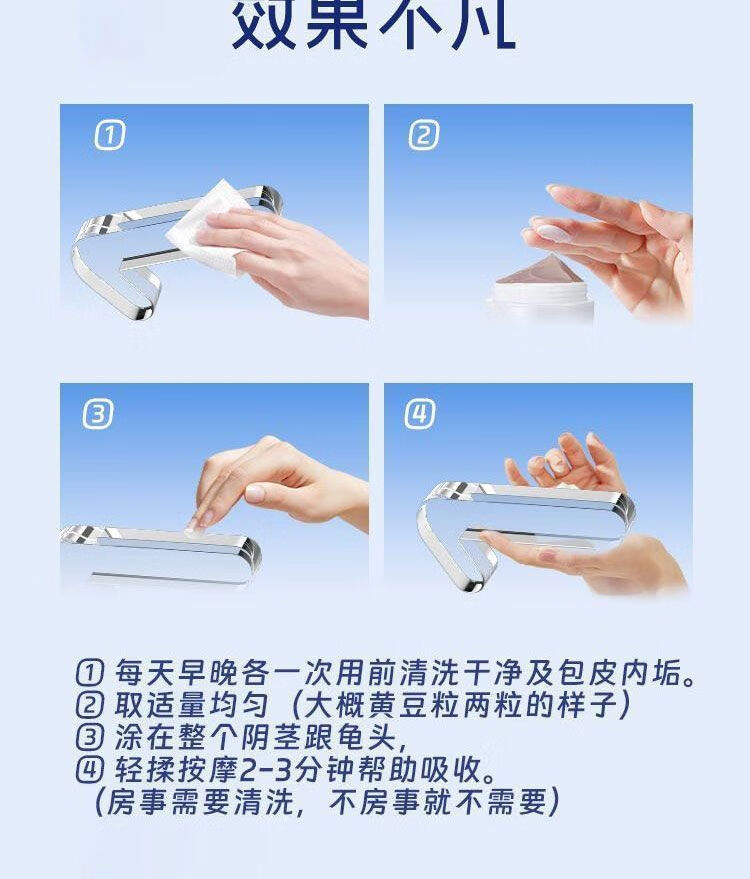 效果不凡

①

②

③

④

① 每天早晚各一次用前清洗干净及包皮内垢。
② 取适量均匀（大概黄豆粒两粒的样子）
③ 涂在整个阴茎跟龟头，
④ 轻揉按摩2-3分钟帮助吸收。
（房事需要清洗，不房事就不需要）