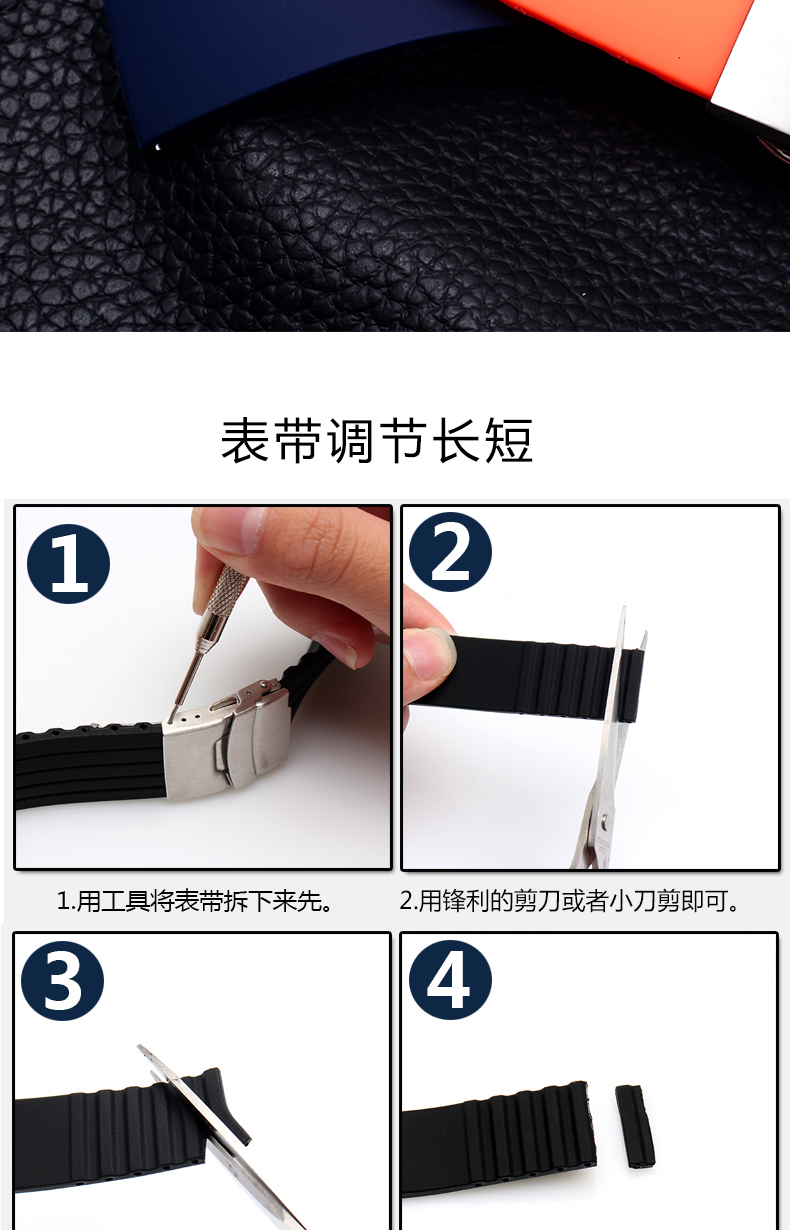 表带调节长短

1

2

1.用工具将表带拆下来先。

2.用锋利的剪刀或者小刀剪即可。

3

4