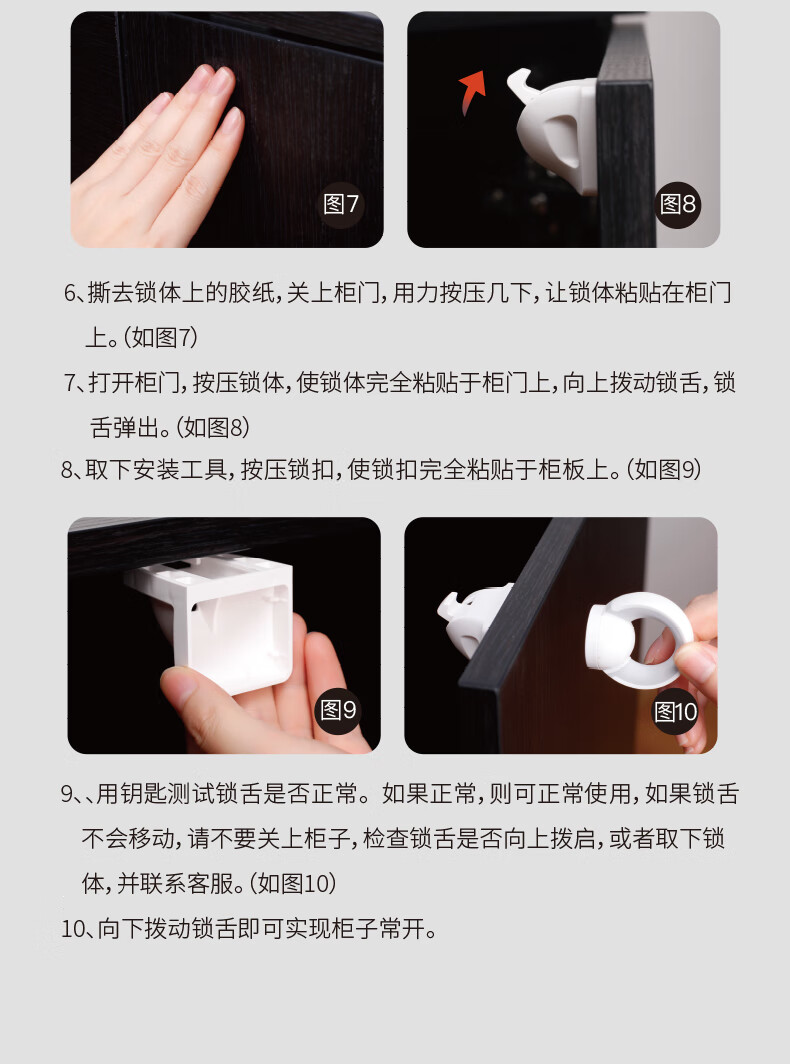 图7

图8

6、撕去锁体上的胶纸，关上柜门，用力按压几下，让锁体粘贴在柜门上。（如图7）

7、打开柜门，按压锁体，使锁体完全粘贴于柜门上，向上拨动锁舌，锁舌弹出。（如图8）

8、取下安装工具，按压锁扣，使锁扣完全粘贴于柜板上。（如图9）

图9

图10

9、、用钥匙测试锁舌是否正常。如果正常，则可正常使用，如果锁舌不会移动，请不要关上柜子，检查锁舌是否向上拨启，或者取下锁体，并联系客服。（如图10）

10、向下拨动锁舌即可实现柜子常开。