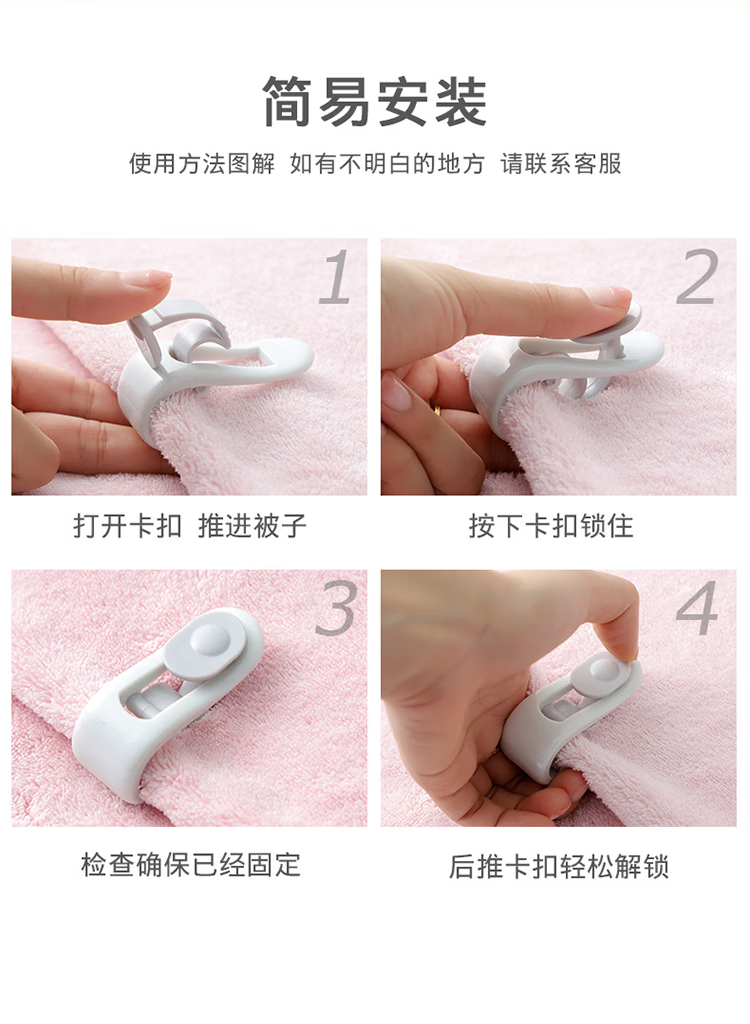 简易安装

使用方法图解 如有不明白的地方 请联系客服

1

打开卡扣 推进被子

2

按下卡扣锁住

3

检查确保已经固定

4

后推卡扣轻松解锁