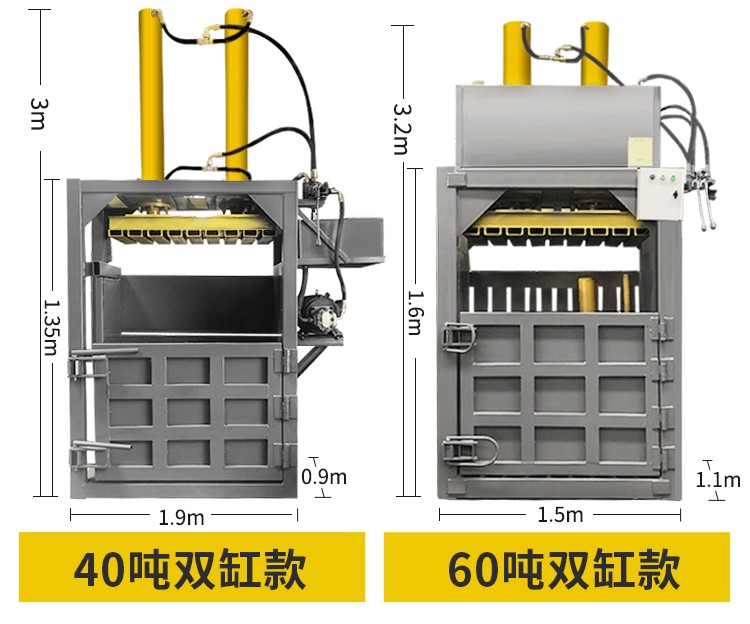 3m
1.35m
0.9m
1.9m
40吨双缸款

3.2m
1.6m
1.1m
1.5m
60吨双缸款