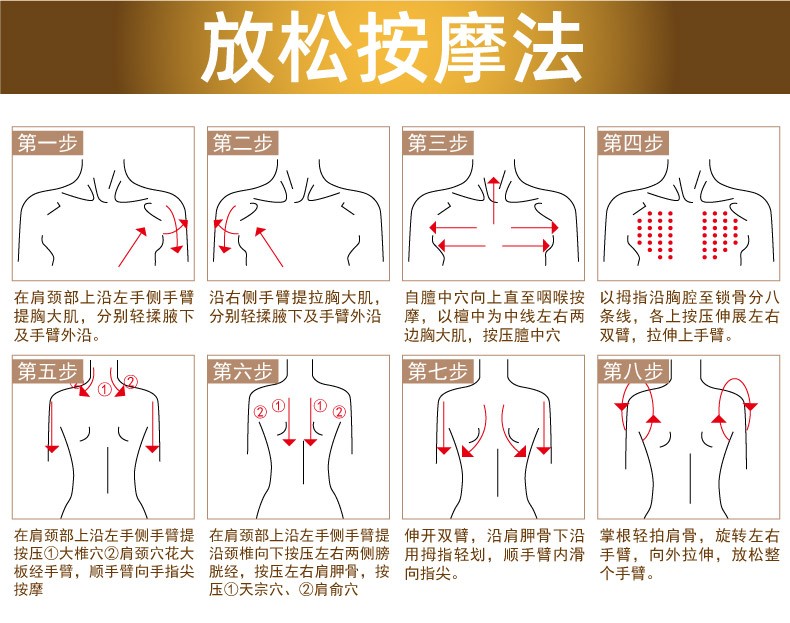 放松按摩法

第一步

在肩颈部上沿左手侧手臂提胸大肌，分别轻揉腋下及手臂外沿。

第二步

沿右侧手臂提拉胸大肌，分别轻揉腋下及手臂外沿

第三步

自膻中穴向上直至咽喉按摩，以檀中为中线左右两边胸大肌，按压膻中穴

第四步

以拇指沿胸腔至锁骨分八条线，各上按压伸展左右双臂，拉伸上手臂。

第五步

① ②

在肩颈部上沿左手侧手臂提按压①大椎穴②肩颈穴花大板经手臂，顺手臂向手指尖按摩

第六步

② ① ① ②

在肩颈部上沿左手侧手臂提沿颈椎向下按压左右两侧膀胱经，按压左右肩胛骨，按压①天宗穴、②肩俞穴

第七步

伸开双臂，沿肩胛骨下沿用拇指轻划，顺手臂内滑向指尖。

第八步

掌根轻拍肩骨，旋转左右手臂，向外拉伸，放松整个手臂。