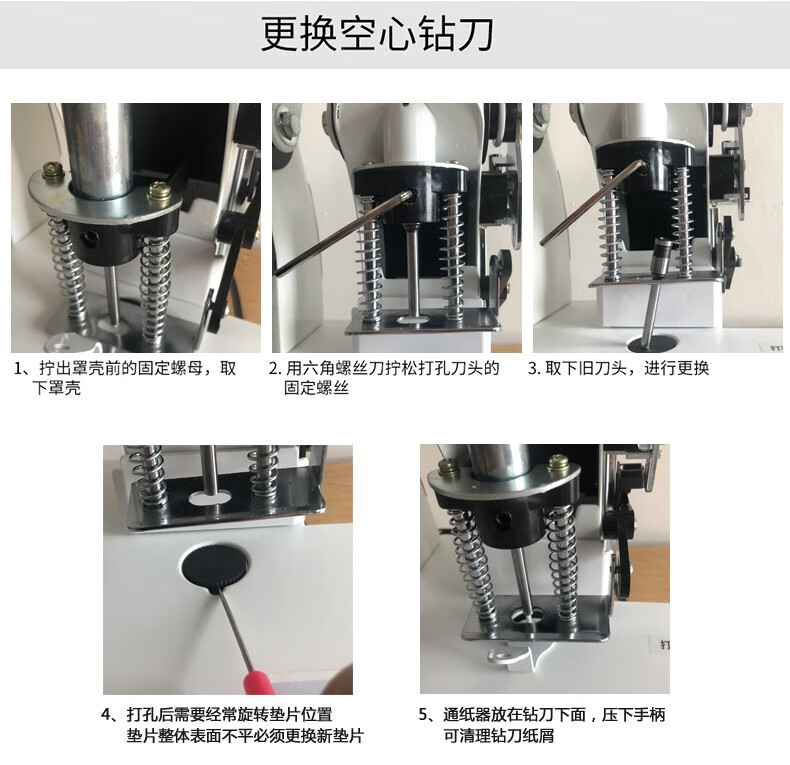 更换空心钻刀

1、拧出罩壳前的固定螺母，取下罩壳

2. 用六角螺丝刀拧松打孔刀头的固定螺丝

3. 取下旧刀头，进行更换

4、打孔后需要经常旋转垫片位置
垫片整体表面不平必须更换新垫片

5、通纸器放在钻刀下面，压下手柄
可清理钻刀纸屑