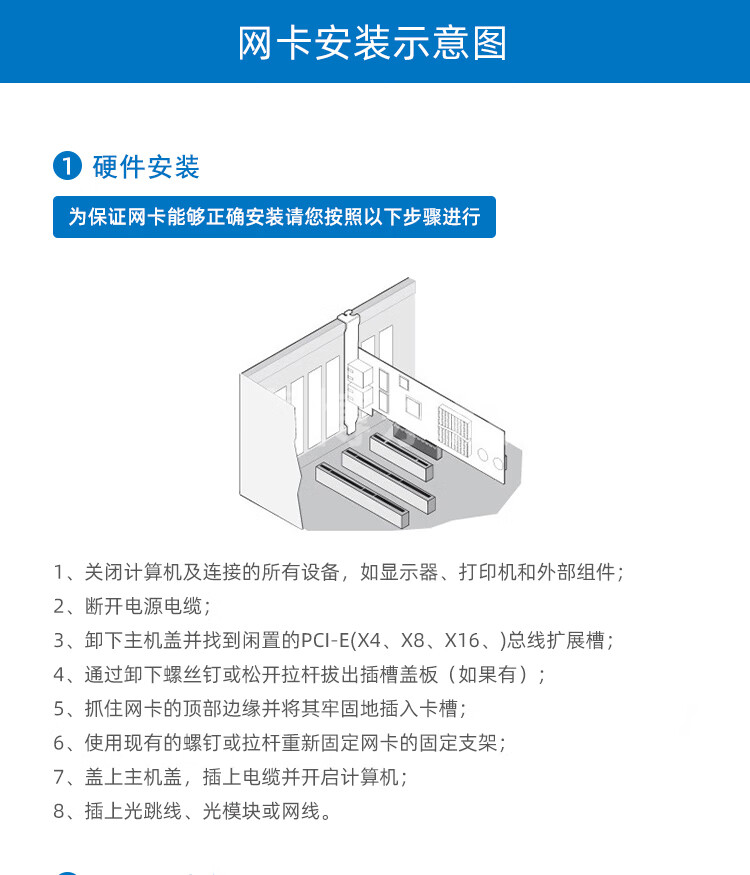 网卡安装示意图

1 硬件安装

为保证网卡能够正确安装请您按照以下步骤进行

1、关闭计算机及连接的所有设备，如显示器、打印机和外部组件；
2、断开电源电缆；
3、卸下主机盖并找到闲置的PCI-E(X4、X8、X16、)总线扩展槽；
4、通过卸下螺丝钉或松开拉杆拔出插槽盖板（如果有）；
5、抓住网卡的顶部边缘并将其牢固地插入卡槽；
6、使用现有的螺钉或拉杆重新固定网卡的固定支架；
7、盖上主机盖，插上电缆并开启计算机；
8、插上光跳线、光模块或网线。