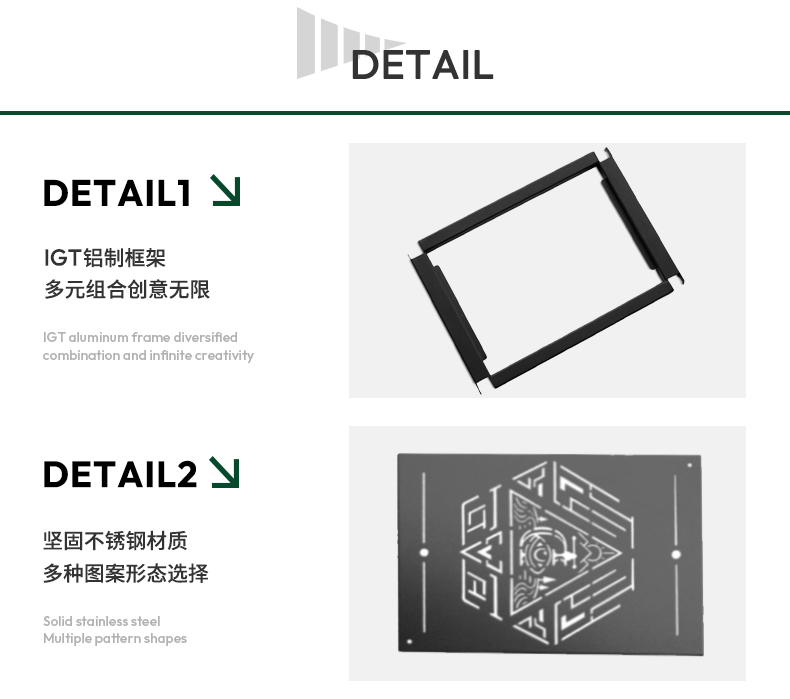 DETAIL

DETAIL1

IGT铝制框架
多元组合创意无限

IGT aluminum frame diversified combination and infinite creativity

DETAIL2

坚固不锈钢材质
多种图案形态选择

Solid stainless steel
Multiple pattern shapes