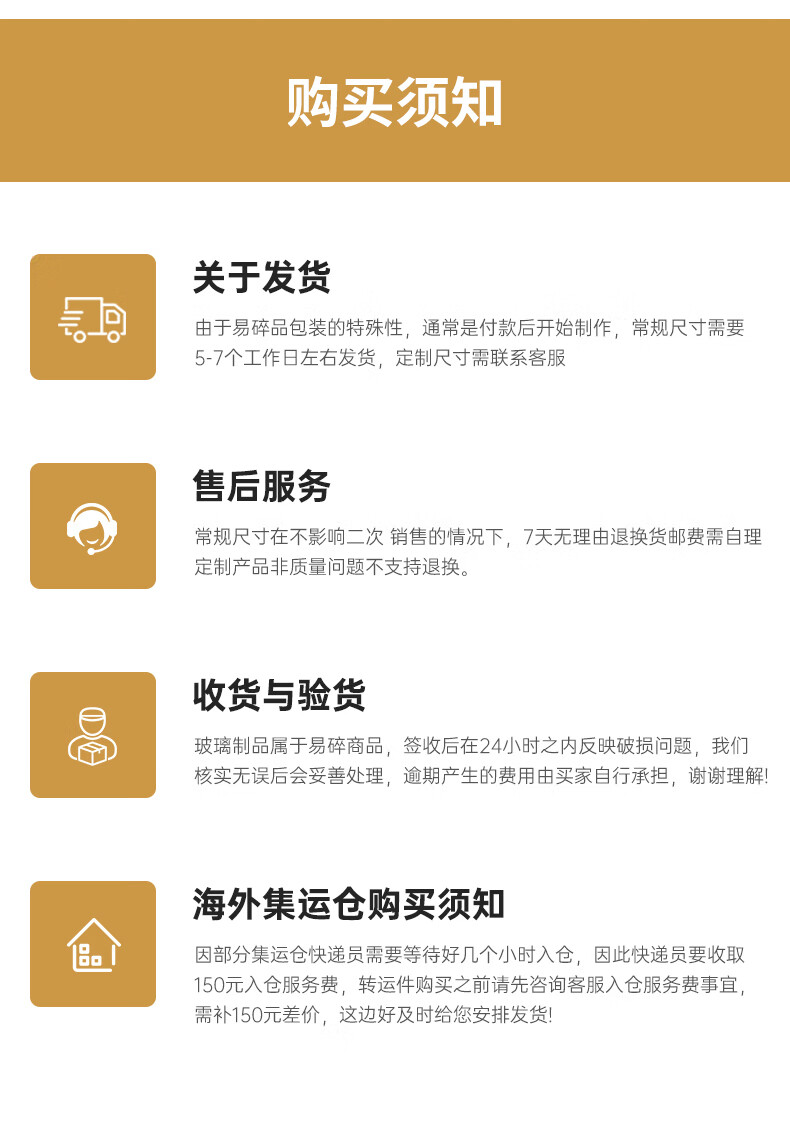 购买须知

关于发货

由于易碎品包装的特殊性，通常是付款后开始制作，常规尺寸需要5-7个工作日左右发货，定制尺寸需联系客服

售后服务

常规尺寸在不影响二次 销售的情况下，7天无理由退换货邮费需自理定制产品非质量问题不支持退换。

收货与验货

玻璃制品属于易碎商品，签收后在24小时之内反映破损问题，我们核实无误后会妥善处理，逾期产生的费用由买家自行承担，谢谢理解!

海外集运仓购买须知

因部分集运仓快递员需要等待好几个小时入仓，因此快递员要收取150元入仓服务费，转运件购买之前请先咨询客服入仓服务费事宜，需补150元差价，这边好及时给您安排发货!