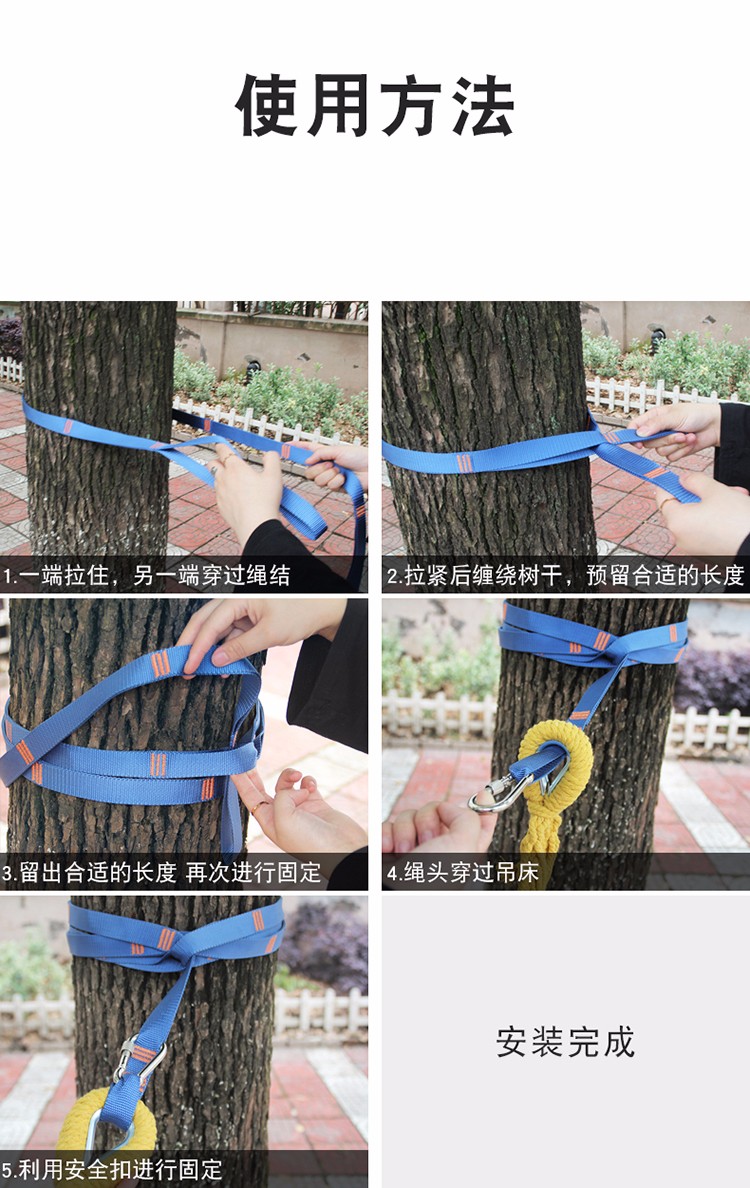 使用方法

1.一端拉住，另一端穿过绳结

2.拉紧后缠绕树干，预留合适的长度

3.留出合适的长度 再次进行固定

4.绳头穿过吊床

5.利用安全扣进行固定

安装完成