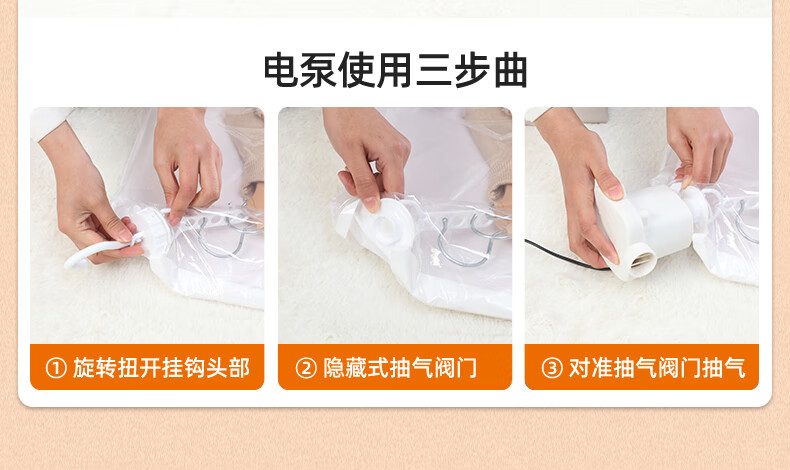 电泵使用三步曲

① 旋转扭开挂钩头部

② 隐藏式抽气阀门

③ 对准抽气阀门抽气