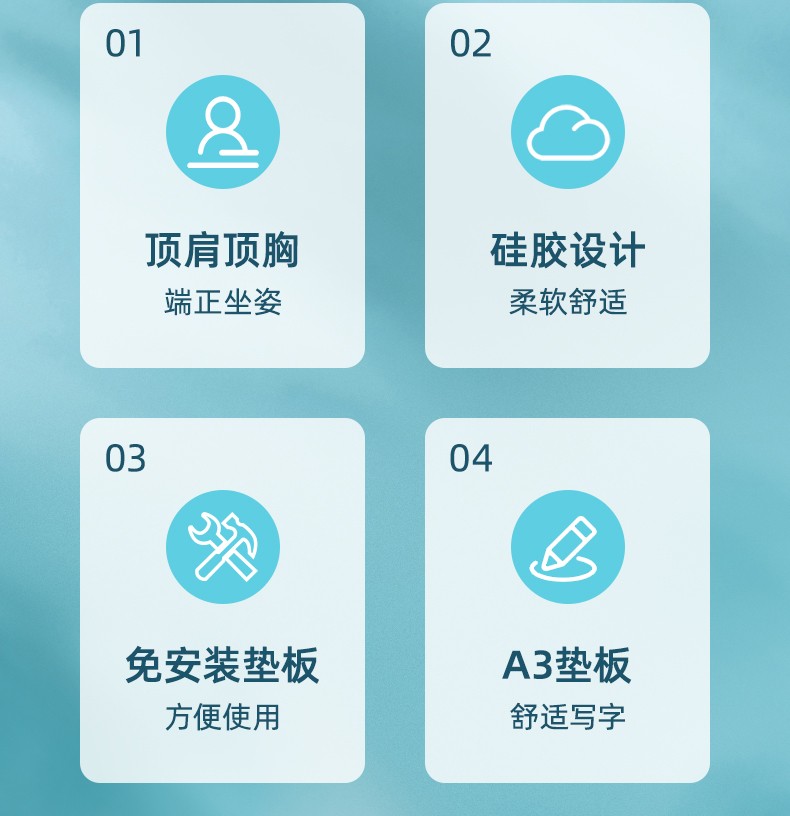 01

顶肩顶胸

端正坐姿

02

硅胶设计

柔软舒适

03

免安装垫板

方便使用

04

A3垫板

舒适写字