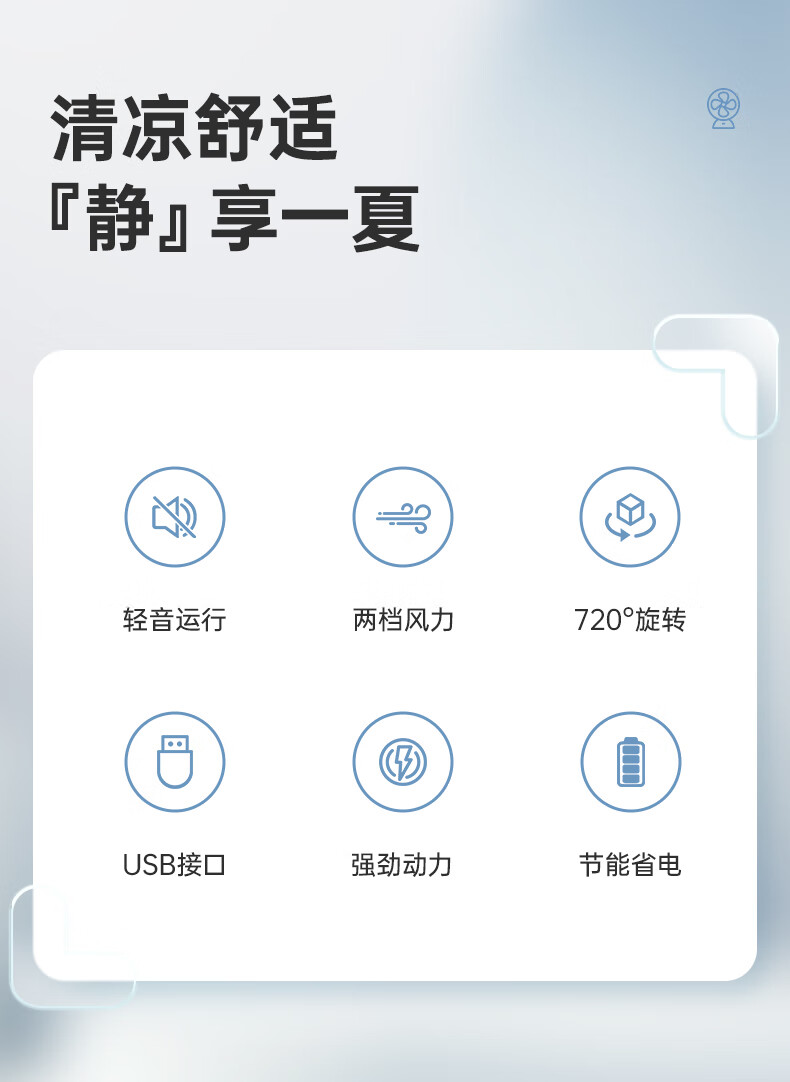 清凉舒适
『静』享一夏

轻音运行

两档风力

720°旋转

USB接口

强劲动力

节能省电