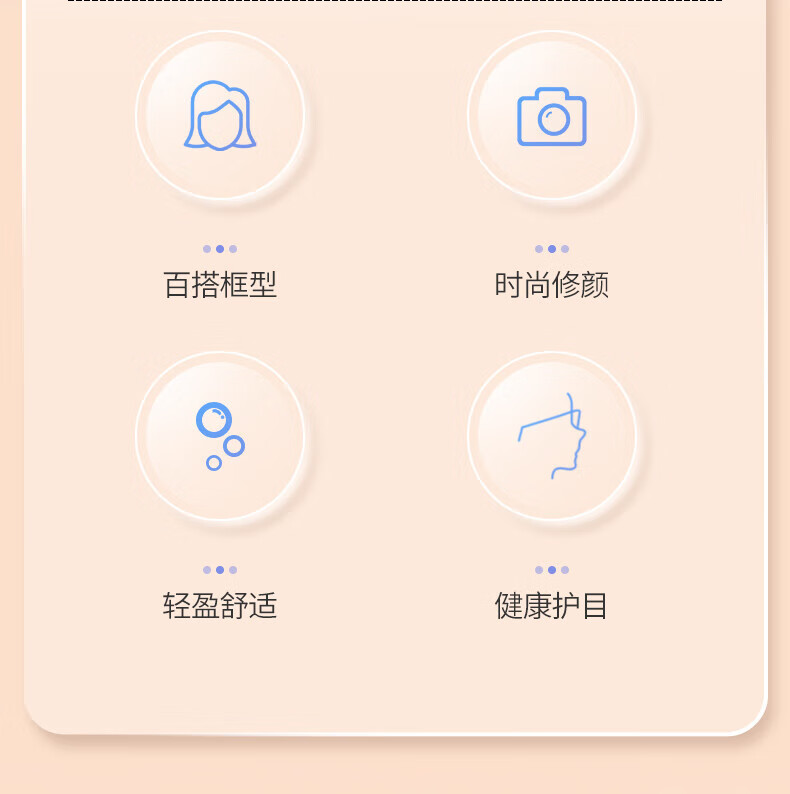 百搭框型

时尚修颜

轻盈舒适

健康护目