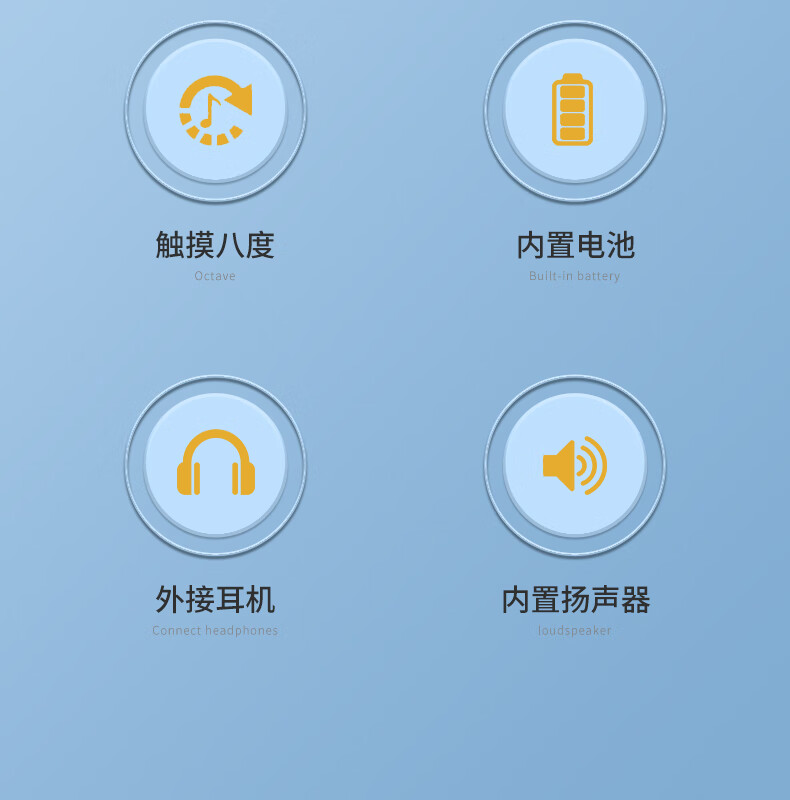 触摸八度
Octave

内置电池
Built-in battery

外接耳机
Connect headphones

内置扬声器
loudspeaker