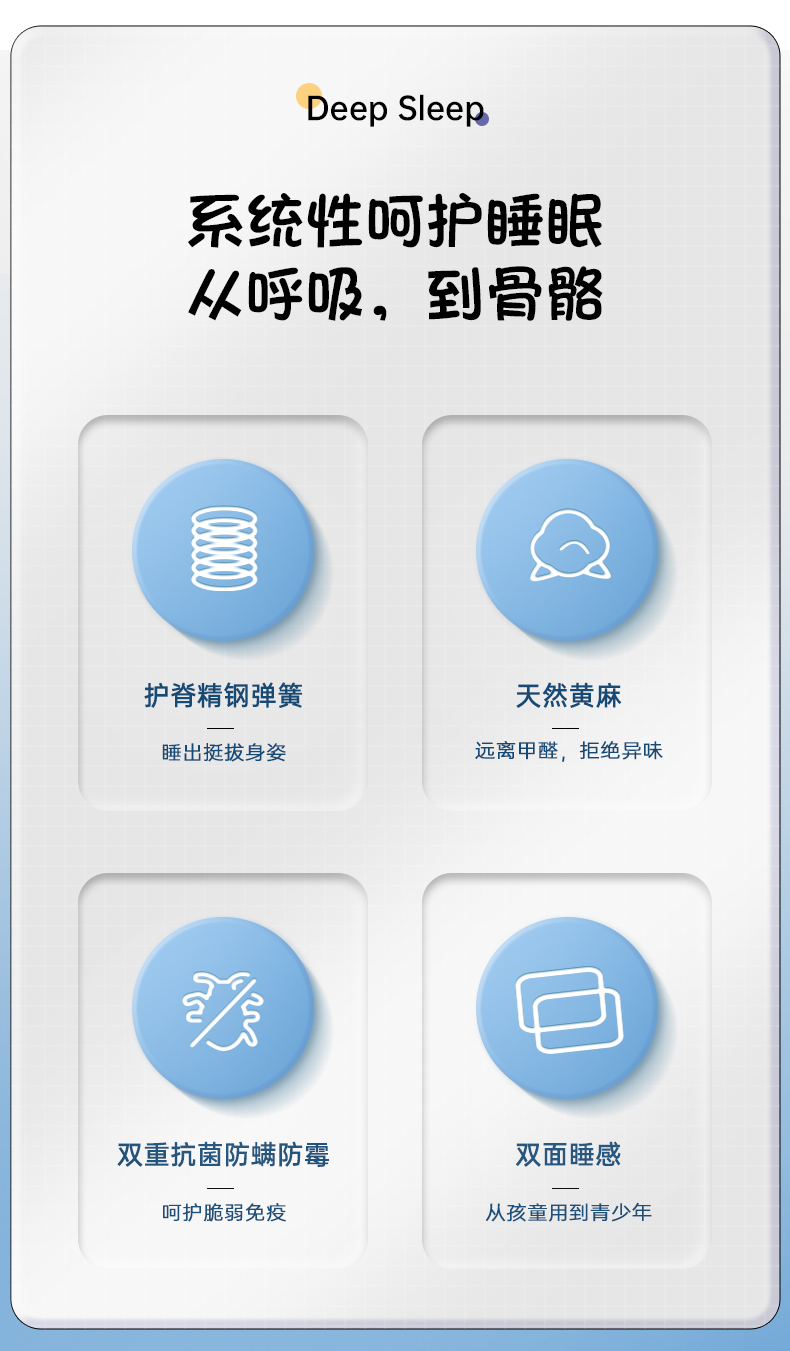 Deep Sleep

系统性呵护睡眠
从呼吸，到骨骼

护脊精钢弹簧

睡出挺拔身姿

天然黄麻

远离甲醛，拒绝异味

双重抗菌防螨防霉

呵护脆弱免疫

双面睡感

从孩童用到青少年