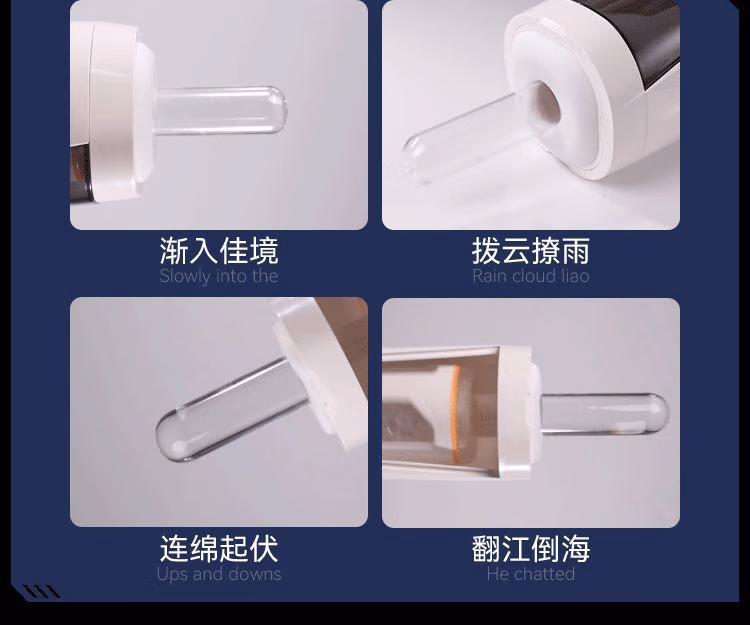 渐入佳境
Slowly into the

拨云撩雨
Rain cloud liao

连绵起伏
Ups and downs

翻江倒海
He chatted