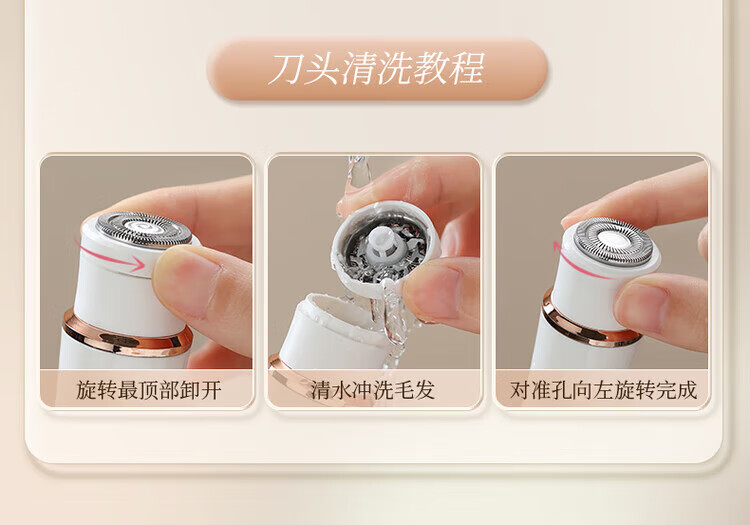 刀头清洗教程

旋转最顶部卸开

清水冲洗毛发

对准孔向左旋转完成