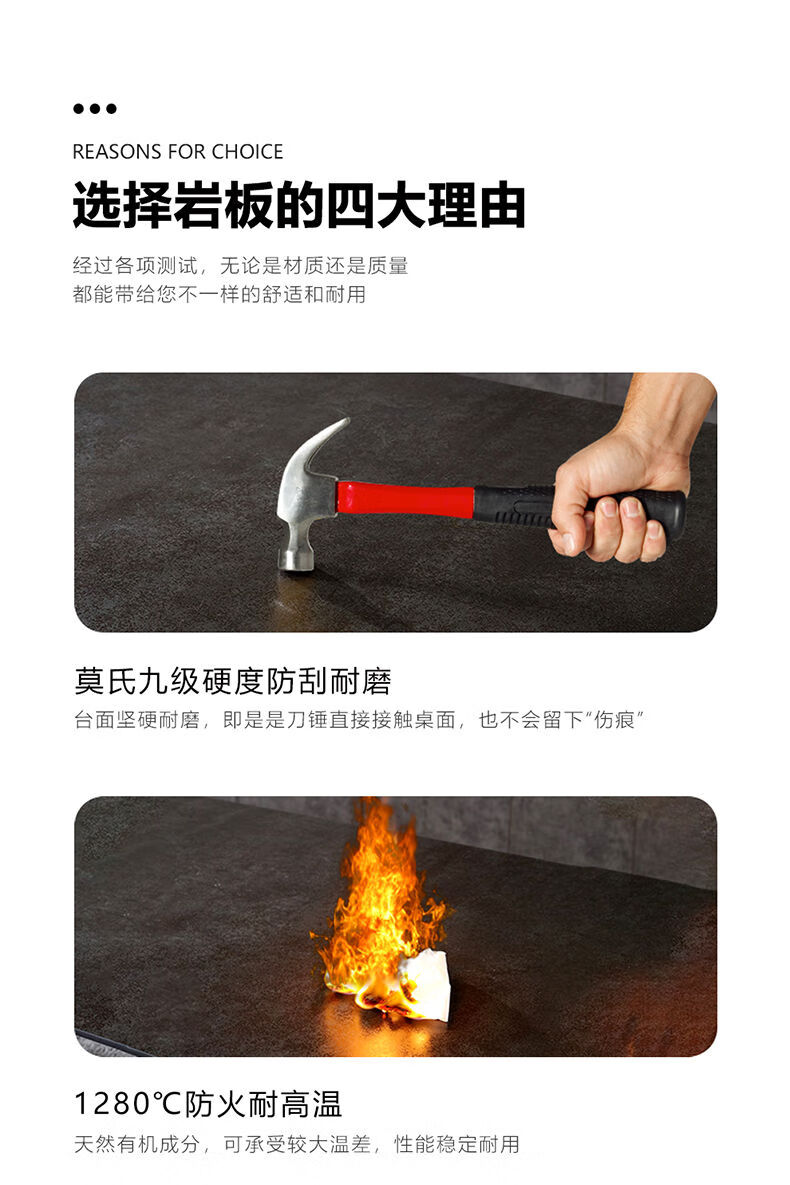 REASONS FOR CHOICE

选择岩板的四大理由

经过各项测试，无论是材质还是质量
都能带给您不一样的舒适和耐用

莫氏九级硬度防刮耐磨

台面坚硬耐磨，即是是刀锤直接接触桌面，也不会留下“伤痕”

1280℃防火耐高温

天然有机成分，可承受较大温差，性能稳定耐用