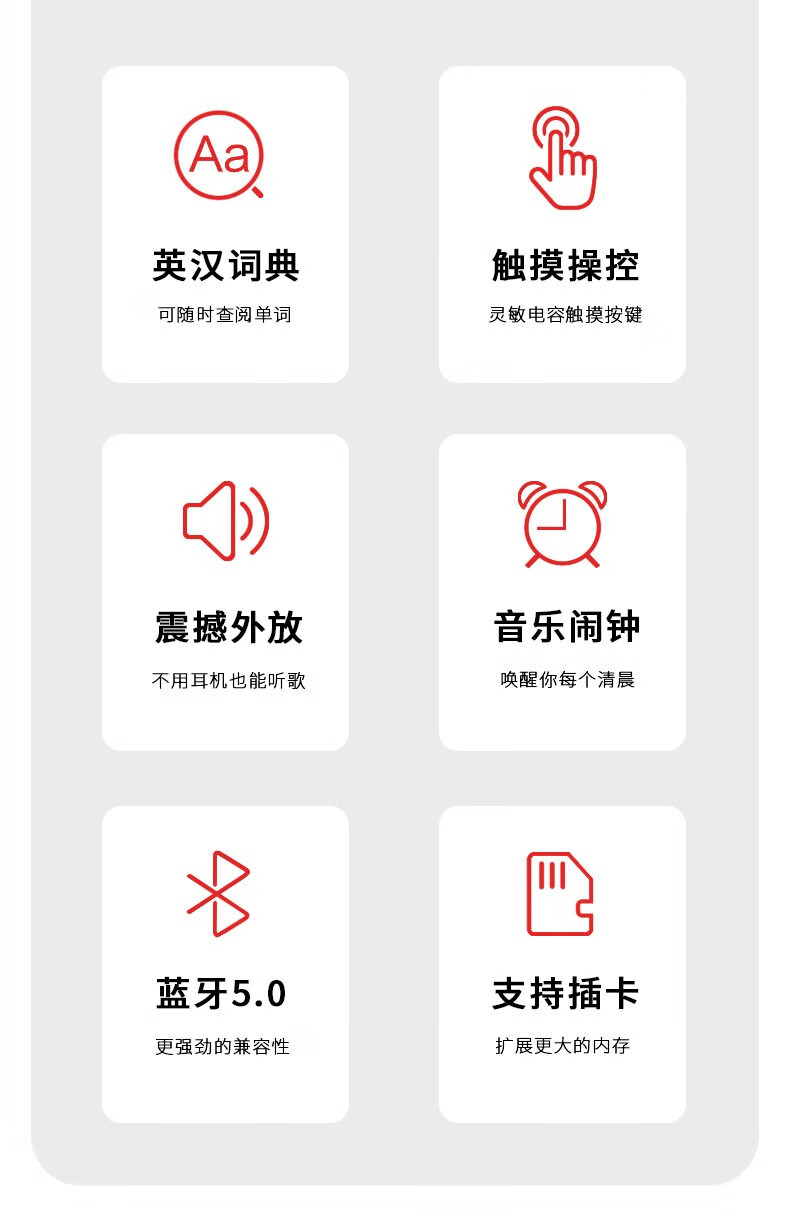 Aa

英汉词典

可随时查阅单词

触摸操控

灵敏电容触摸按键

震撼外放

不用耳机也能听歌

音乐闹钟

唤醒你每个清晨

蓝牙5.0

更强劲的兼容性

支持插卡

扩展更大的内存