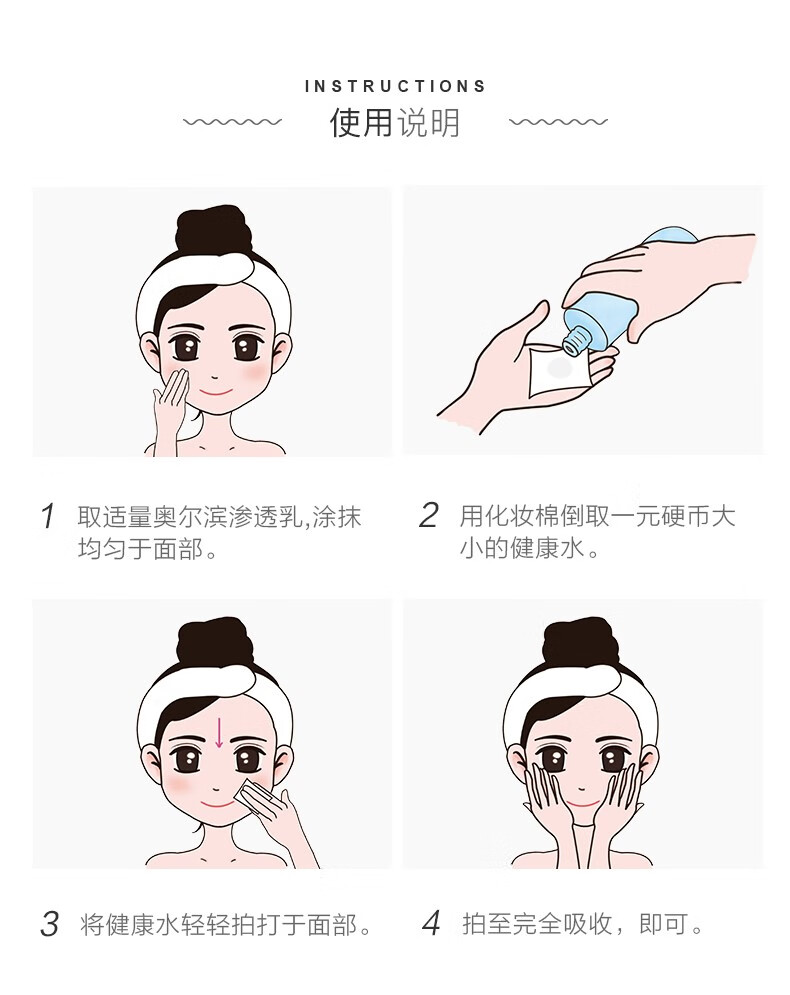 INSTRUCTIONS
使用说明

1 取适量奥尔滨渗透乳,涂抹均匀于面部。

2 用化妆棉倒取一元硬币大小的健康水。

3 将健康水轻轻拍打于面部。

4 拍至完全吸收，即可。