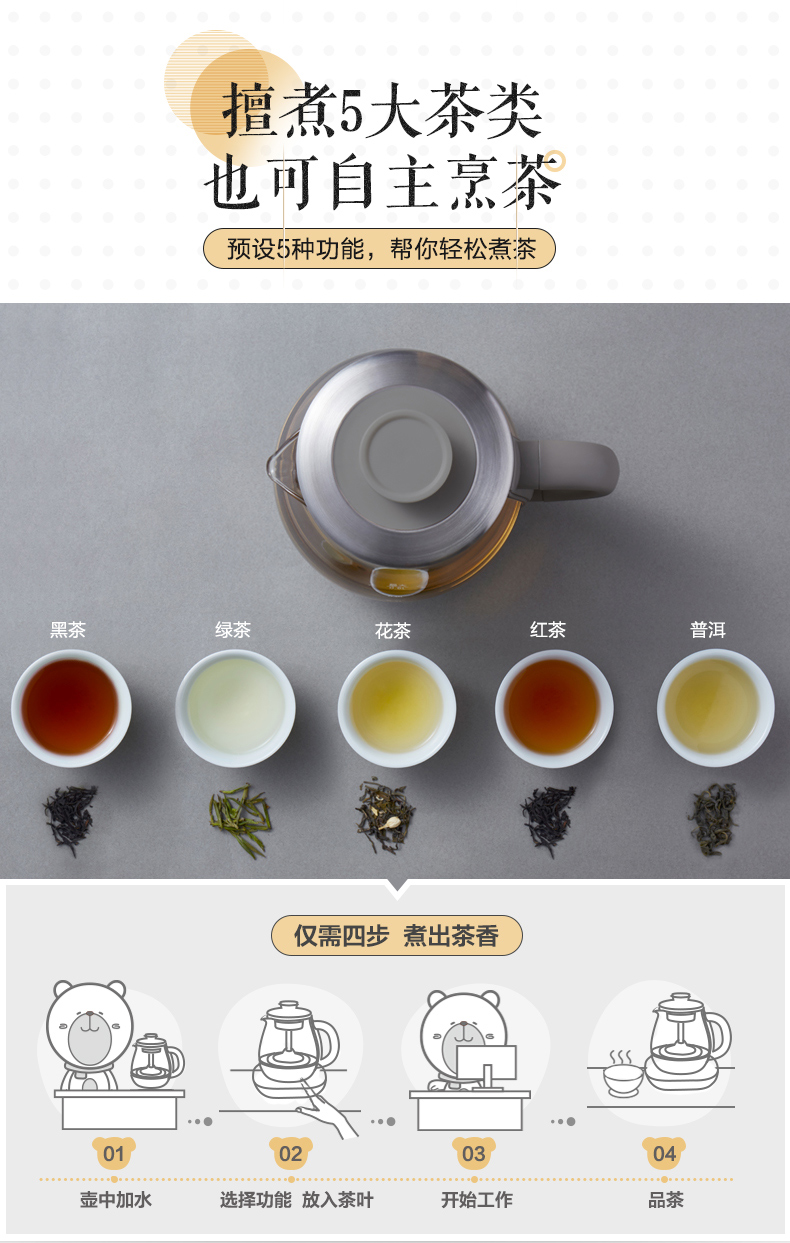 擅煮5大茶类
也可自主烹茶

预设5种功能，帮你轻松煮茶

黑茶 绿茶 花茶 红茶 普洱

仅需四步 煮出茶香

01
壶中加水

02
选择功能 放入茶叶

03
开始工作

04
品茶