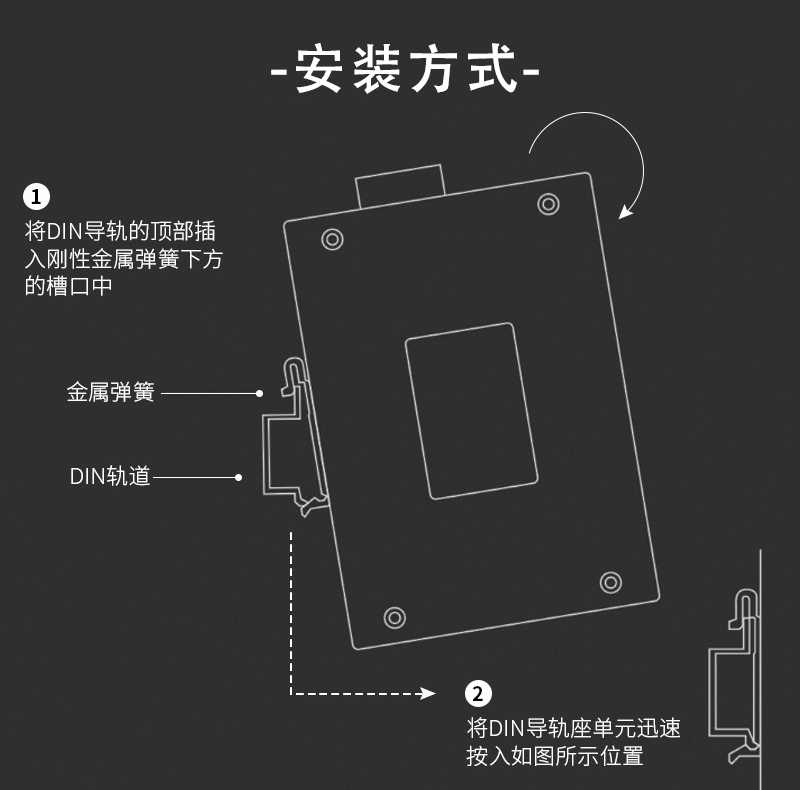 -安装方式-

1
将DIN导轨的顶部插入刚性金属弹簧下方的槽口中

金属弹簧

DIN轨道

2
将DIN导轨座单元迅速按入如图所示位置