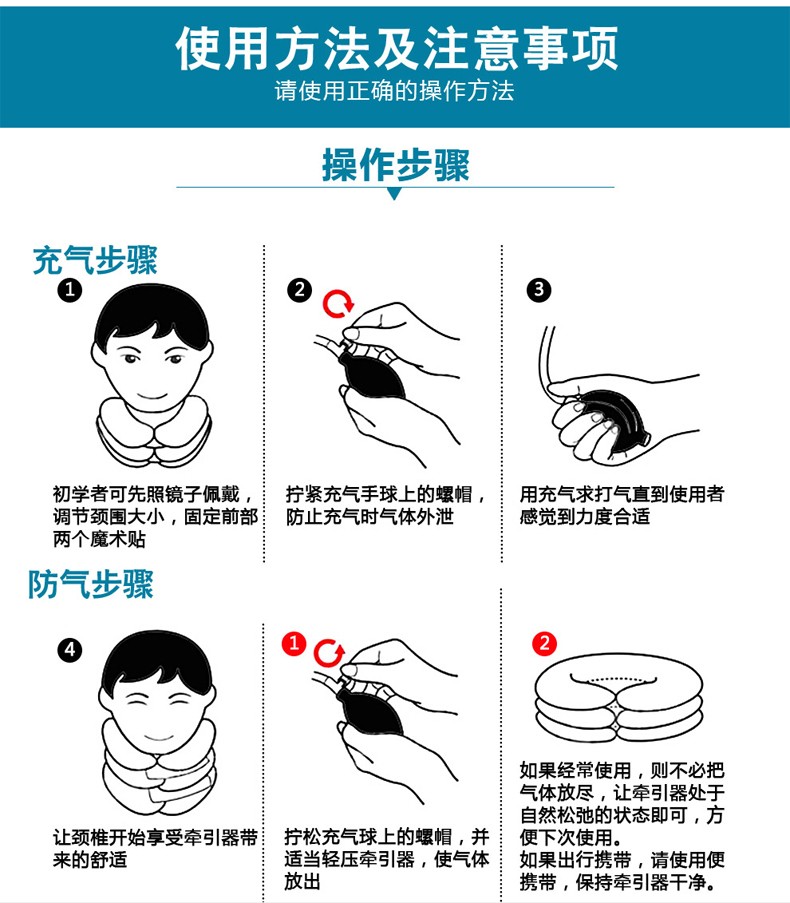 使用方法及注意事项
请使用正确的操作方法

操作步骤

充气步骤

1
初学者可先照镜子佩戴，调节颈围大小，固定前部两个魔术贴

2
拧紧充气手球上的螺帽，防止充气时气体外泄

3
用充气求打气直到使用者感觉到力度合适

防气步骤

4
让颈椎开始享受牵引器带来的舒适

1
拧松充气球上的螺帽，并适当轻压牵引器，使气体放出

2
如果经常使用，则不必把气体放尽，让牵引器处于自然松弛的状态即可，方便下次使用。
如果出行携带，请使用便携带，保持牵引器干净。