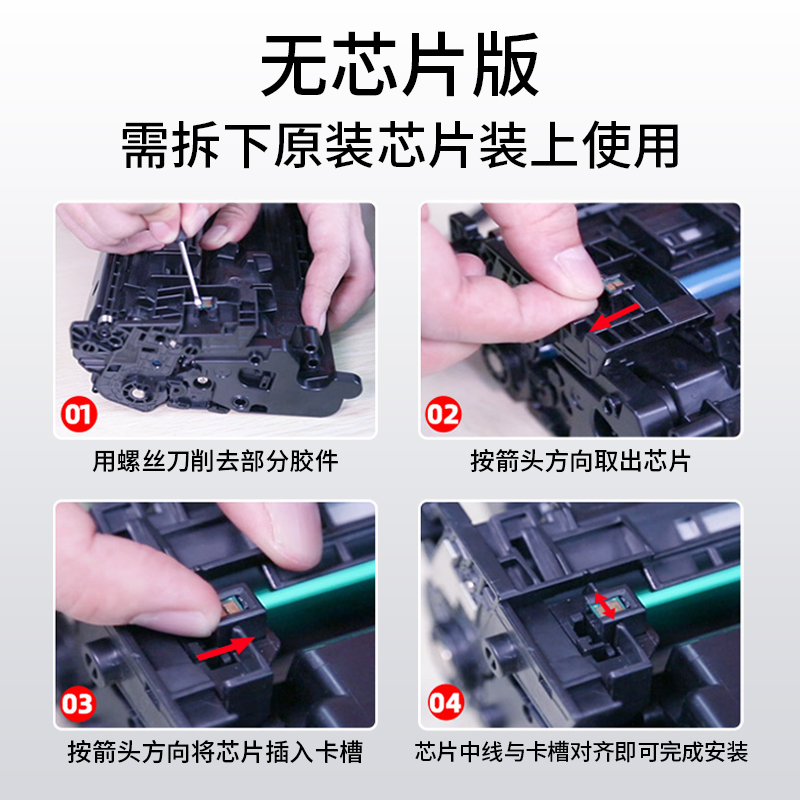 无芯片版
需拆下原装芯片装上使用

01
用螺丝刀削去部分胶件

02
按箭头方向取出芯片

03
按箭头方向将芯片插入卡槽

04
芯片中线与卡槽对齐即可完成安装