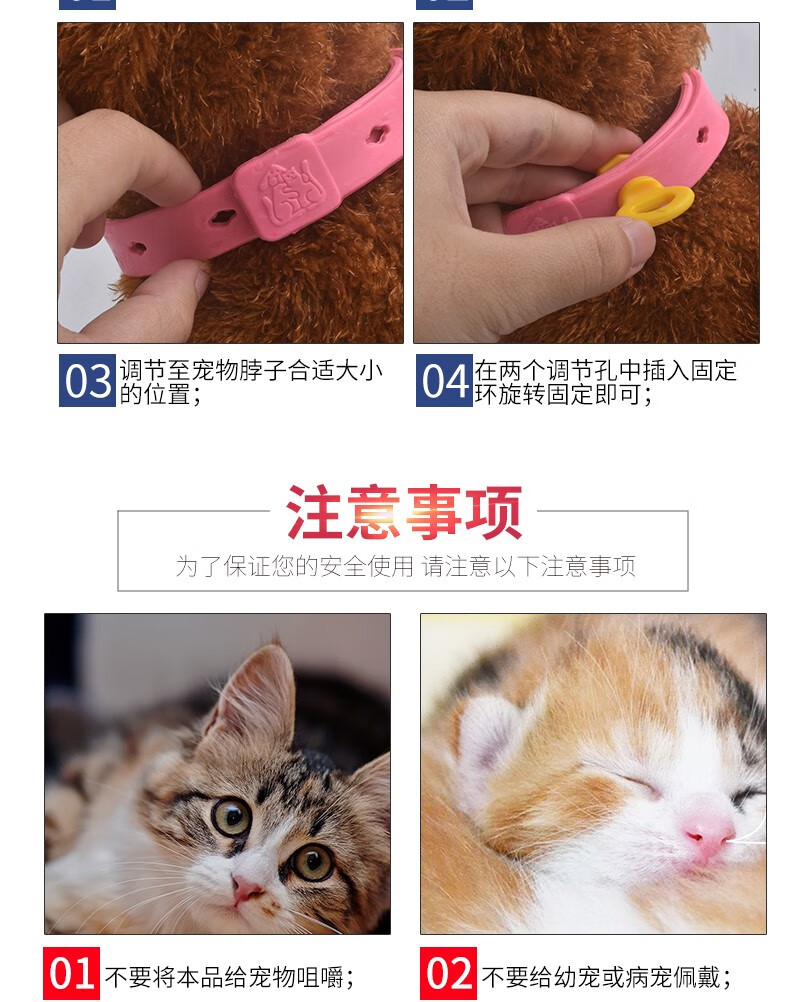 03 调节至宠物脖子合适大小的位置；

04 在两个调节孔中插入固定环旋转固定即可；

注意事项

为了保证您的安全使用 请注意以下注意事项

01 不要将本品给宠物咀嚼；

02 不要给幼宠或病宠佩戴；