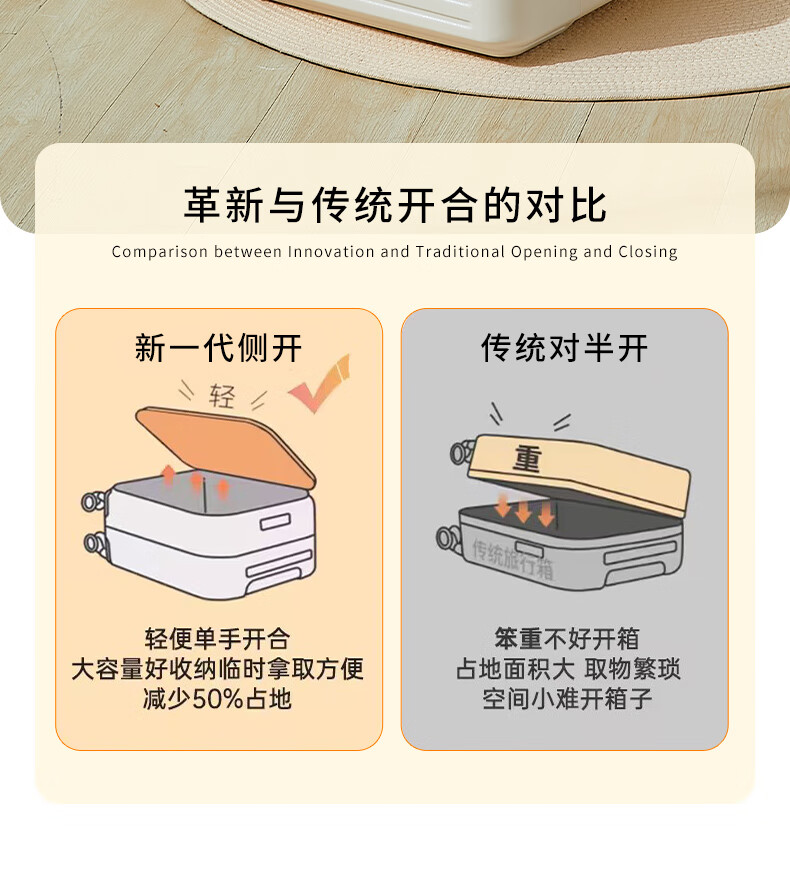 革新与传统开合的对比

Comparison between Innovation and Traditional Opening and Closing

新一代侧开

轻

轻便单手开合
大容量好收纳临时拿取方便
减少50%占地

传统对半开

重

传统旅行箱

笨重不好开箱
占地面积大 取物繁琐
空间小难开箱子