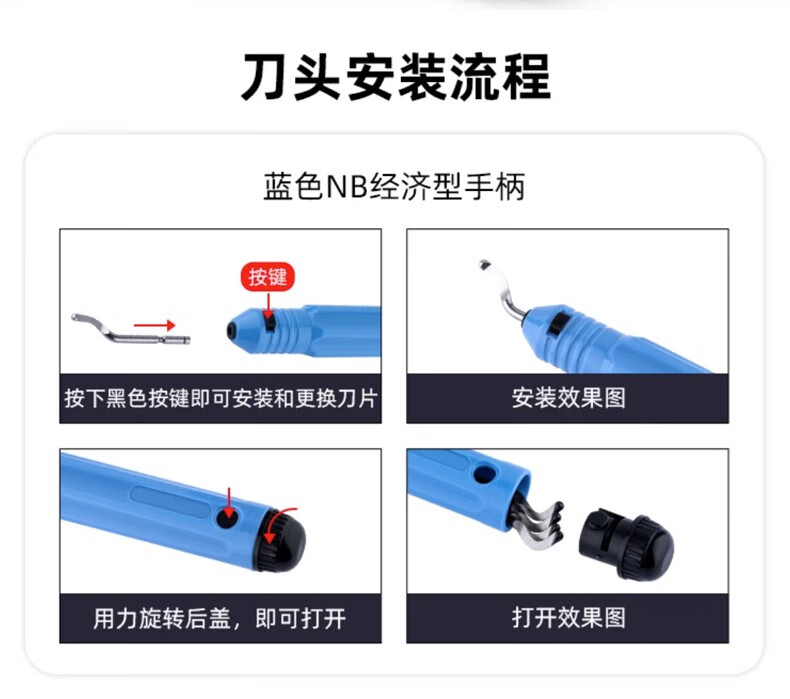 刀头安装流程

蓝色NB经济型手柄

按键

按下黑色按键即可安装和更换刀片

安装效果图

用力旋转后盖，即可打开

打开效果图