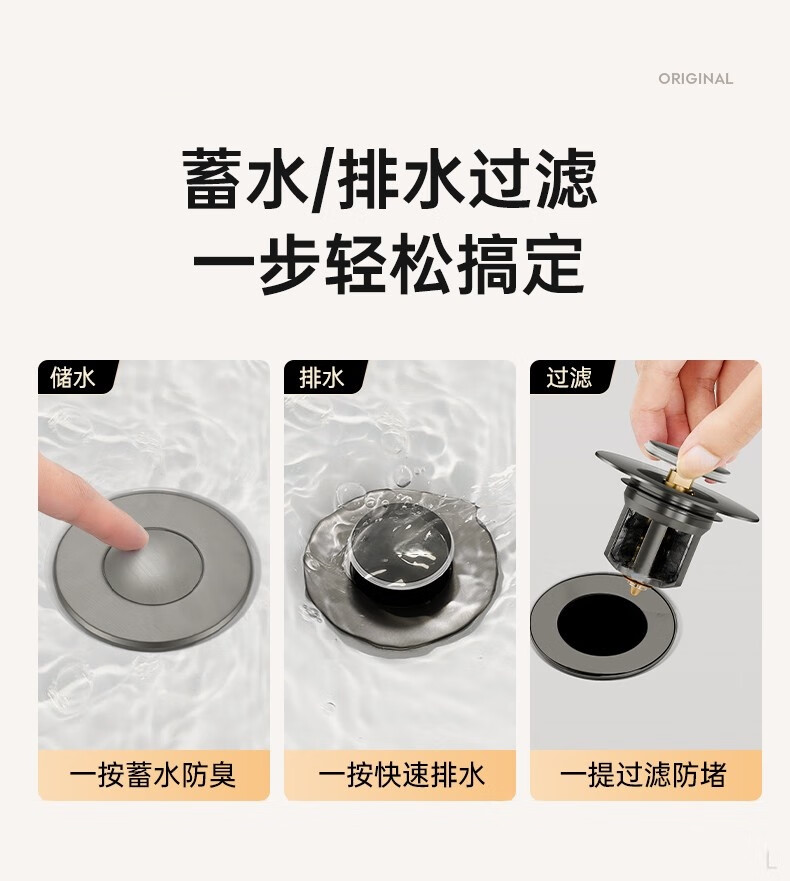 ORIGINAL

蓄水/排水过滤
一步轻松搞定

储水

一按蓄水防臭

排水

一按快速排水

过滤

一提过滤防堵