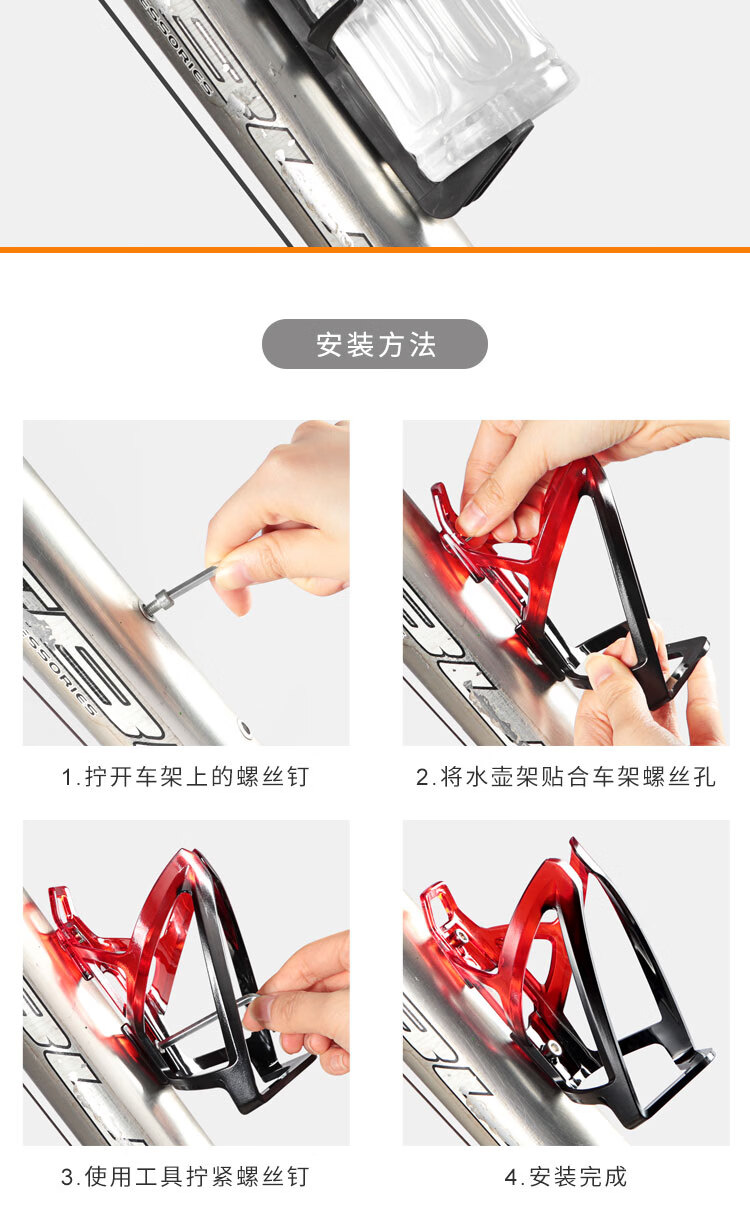 ESSORIES

安装方法

ESSORIES

1.拧开车架上的螺丝钉

2.将水壶架贴合车架螺丝孔

3.使用工具拧紧螺丝钉

4.安装完成