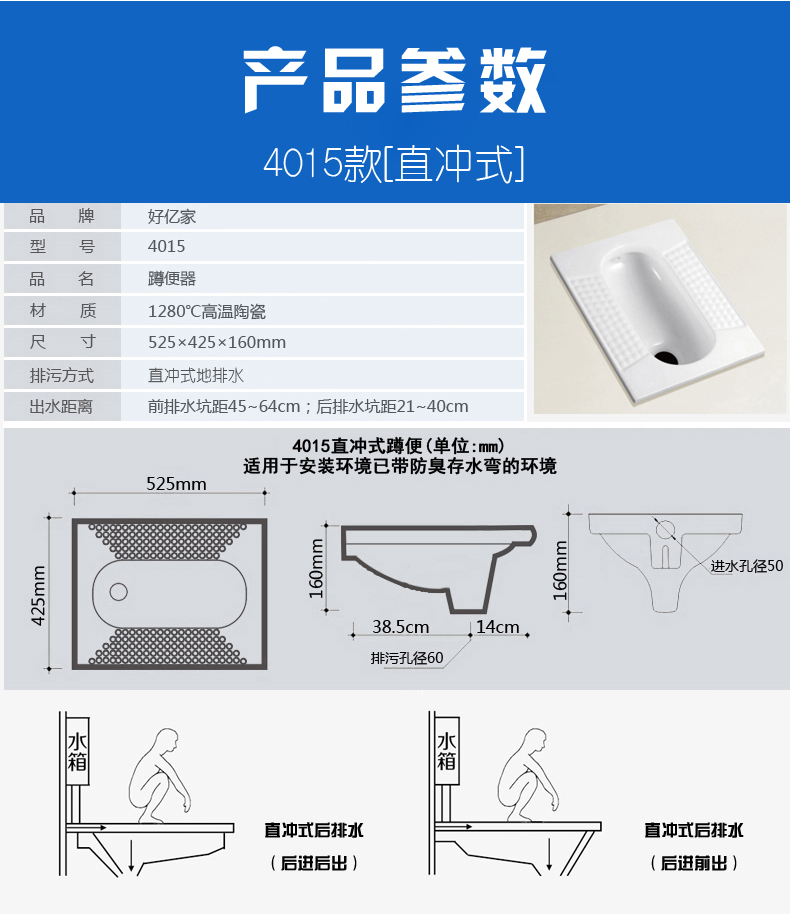 产品参数

4015款[直冲式]

| 品　　牌 | 好亿家 |
|---|---|
| 型　　号 | 4015 |
| 品　　名 | 蹲便器 |
| 材　　质 | 1280℃高温陶瓷 |
| 尺　　寸 | 525×425×160mm |
| 排污方式 | 直冲式地排水 |
| 出水距离 | 前排水坑距45~64cm；后排水坑距21~40cm |

4015直冲式蹲便（单位：mm）
适用于安装环境已带防臭存水弯的环境

525mm

425mm

160mm

38.5cm

14cm

排污孔径60

160mm

进水孔径50

水箱

直冲式后排水

（后进后出）

水箱

直冲式后排水

（后进前出）