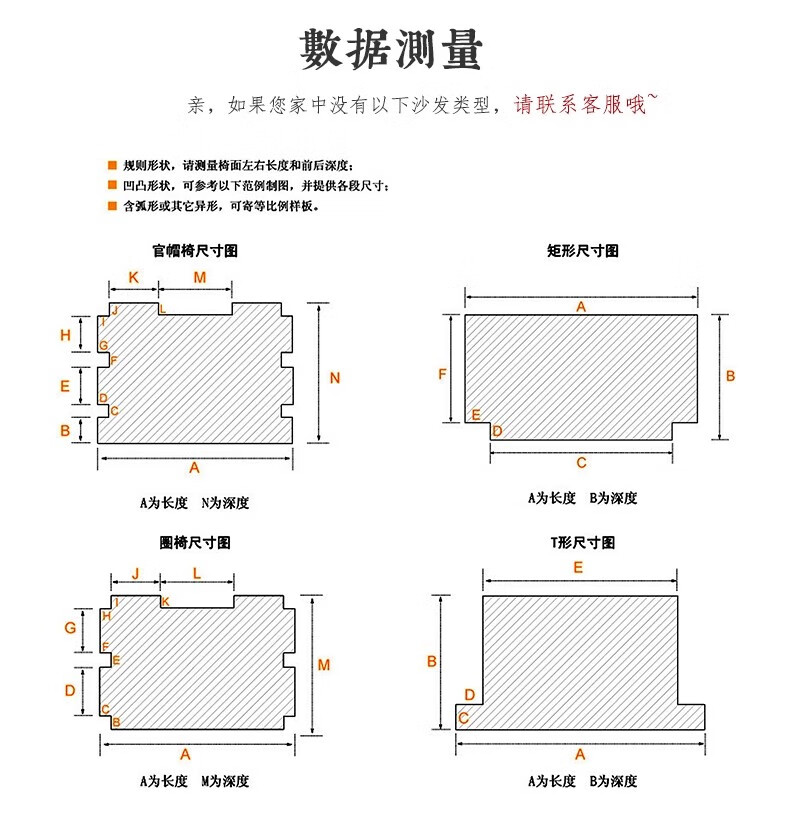 數据测量

亲，如果您家中没有以下沙发类型，请联系客服哦~

规则形状，请测量椅面左右长度和前后深度；
凹凸形状，可参考以下范例制图，并提供各段尺寸；
含弧形或其它异形，可寄等比例样板。

官帽椅尺寸图

K M J L I H G F E D C B N A

A为长度 N为深度

矩形尺寸图

A F B E D C

A为长度 B为深度

圈椅尺寸图

J L I K H G F E D C B M A

A为长度 M为深度

T形尺寸图

E B D C A

A为长度 B为深度