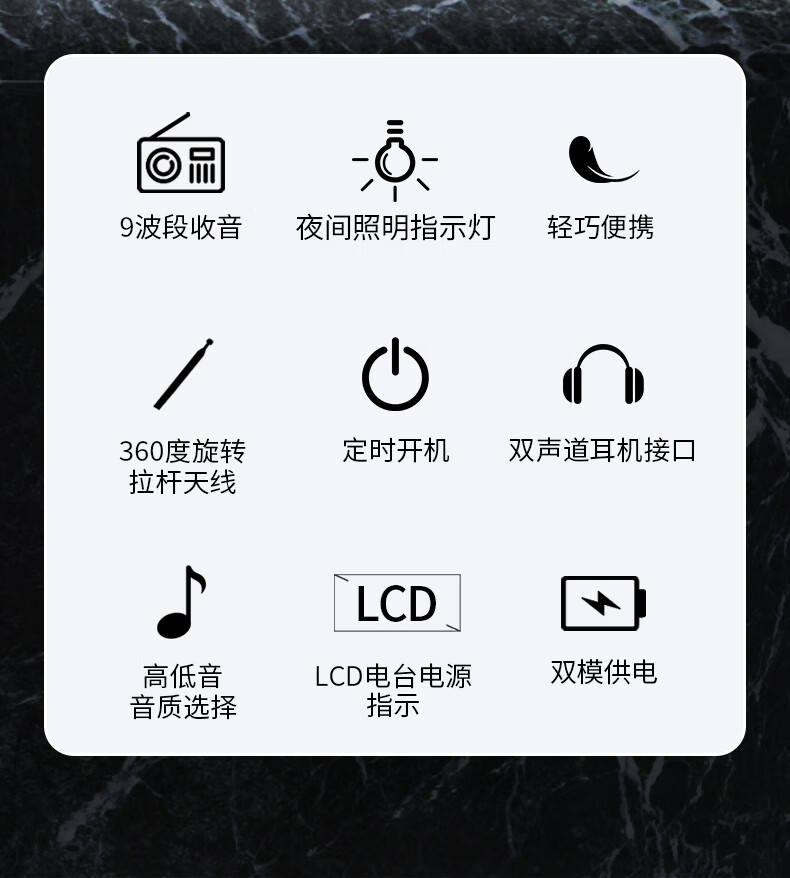 9波段收音

夜间照明指示灯

轻巧便携

360度旋转
拉杆天线

定时开机

双声道耳机接口

高低音
音质选择

LCD

LCD电台电源
指示

双模供电