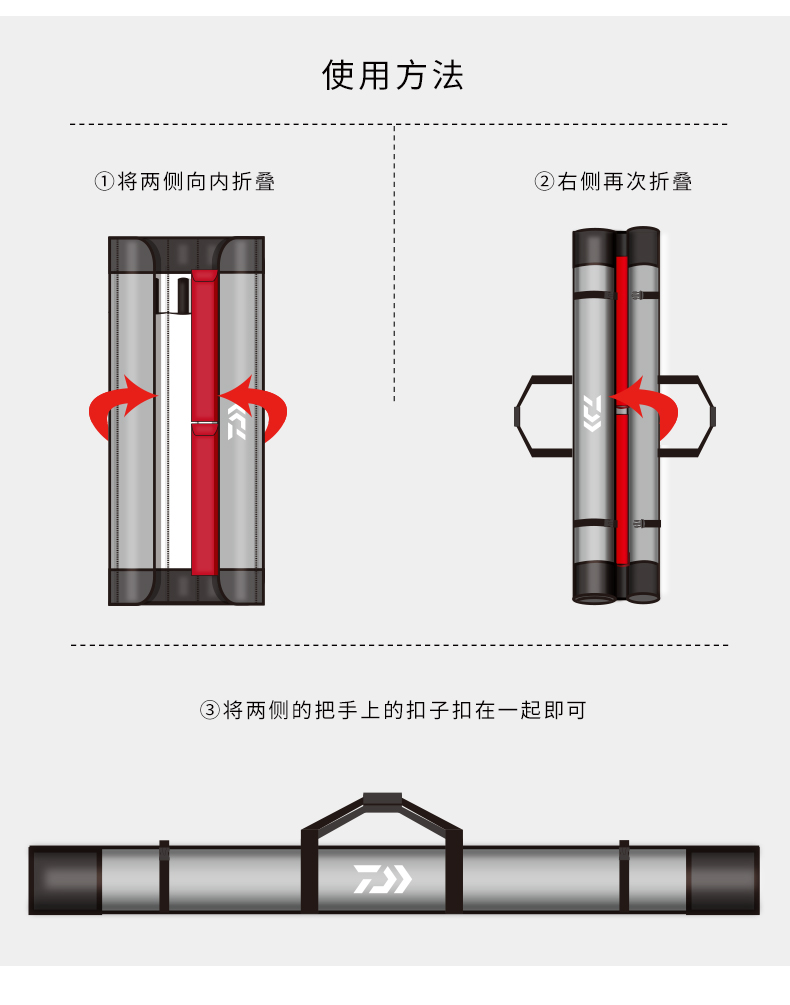 使用方法

①将两侧向内折叠

②右侧再次折叠

③将两侧的把手上的扣子扣在一起即可