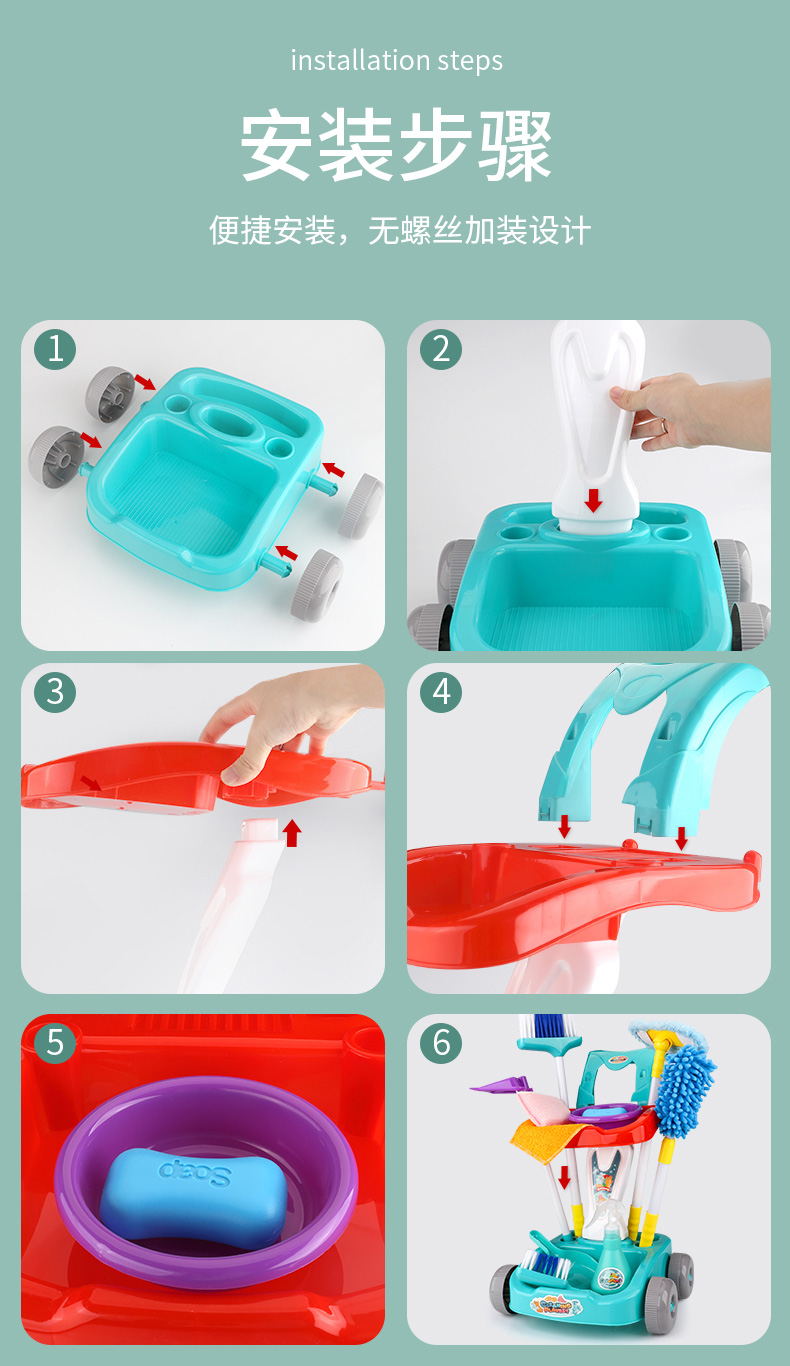 installation steps

安装步骤

便捷安装，无螺丝加装设计

1

2

3

4

5

Soap

6