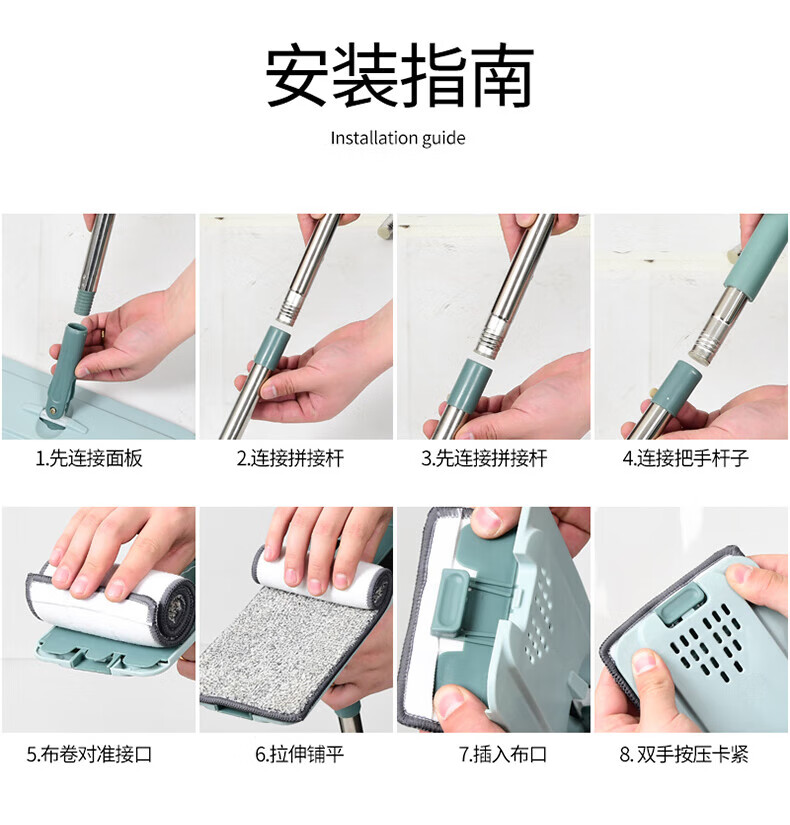 安装指南

Installation guide

1.先连接面板

2.连接拼接杆

3.先连接拼接杆

4.连接把手杆子

5.布卷对准接口

6.拉伸铺平

7.插入布口

8. 双手按压卡紧