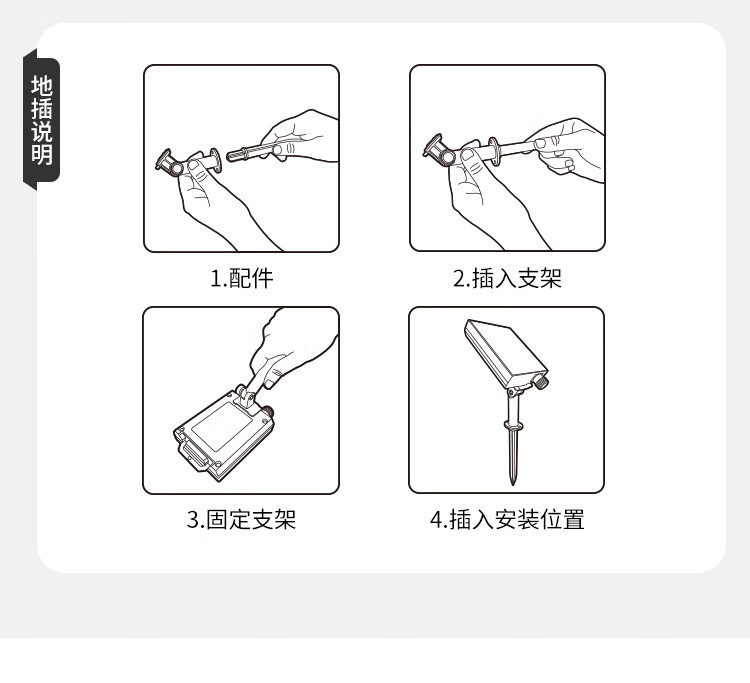 地插说明

1.配件

2.插入支架

3.固定支架

4.插入安装位置