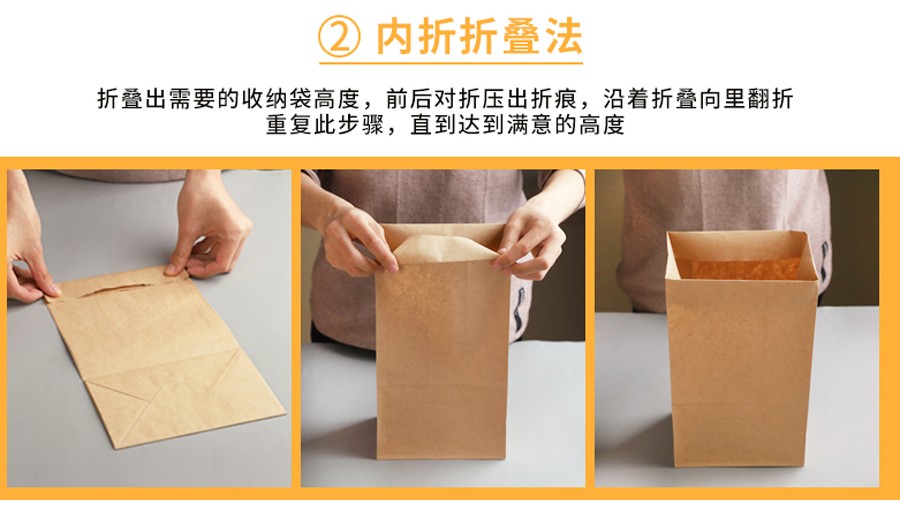 ② 内折折叠法

折叠出需要的收纳袋高度，前后对折压出折痕，沿着折叠向里翻折
重复此步骤，直到达到满意的高度