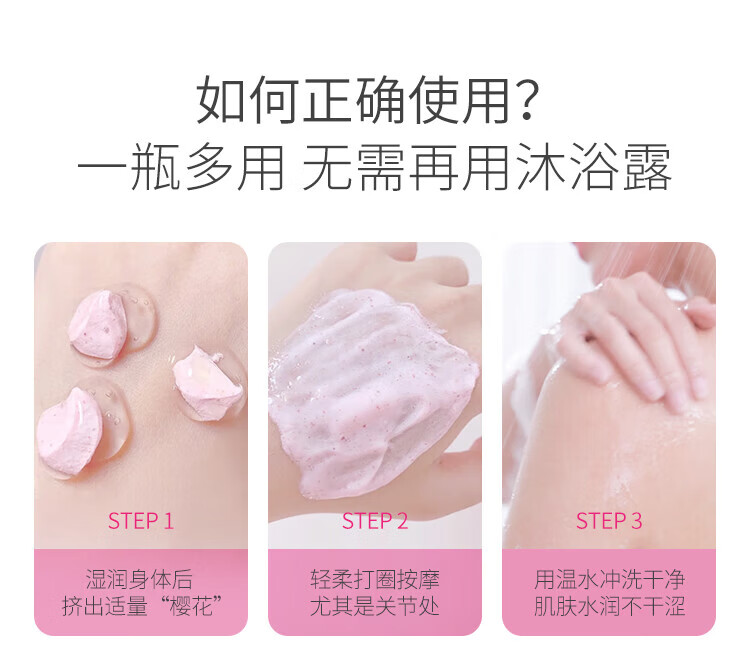 如何正确使用?
一瓶多用 无需再用沐浴露

STEP 1
湿润身体后
挤出适量“樱花”

STEP 2
轻柔打圈按摩
尤其是关节处

STEP 3
用温水冲洗干净
肌肤水润不干涩