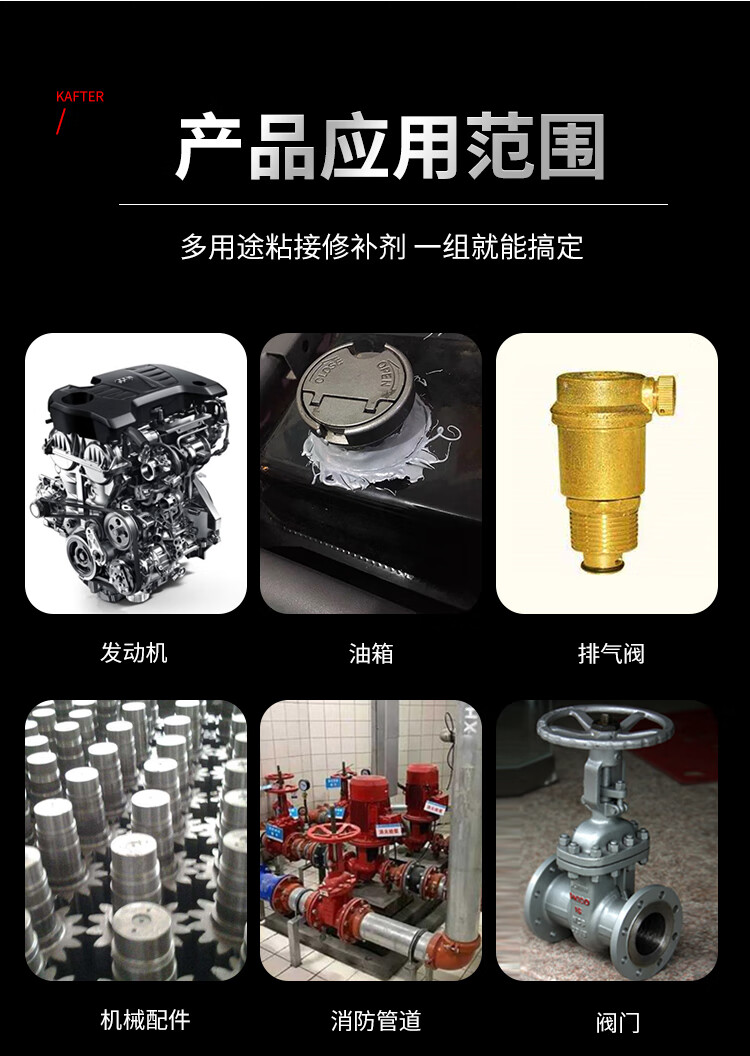 KAFTER

产品应用范围

多用途粘接修补剂 一组就能搞定

CLOSE OPEN

发动机

油箱

排气阀

机械配件

消防管道

阀门