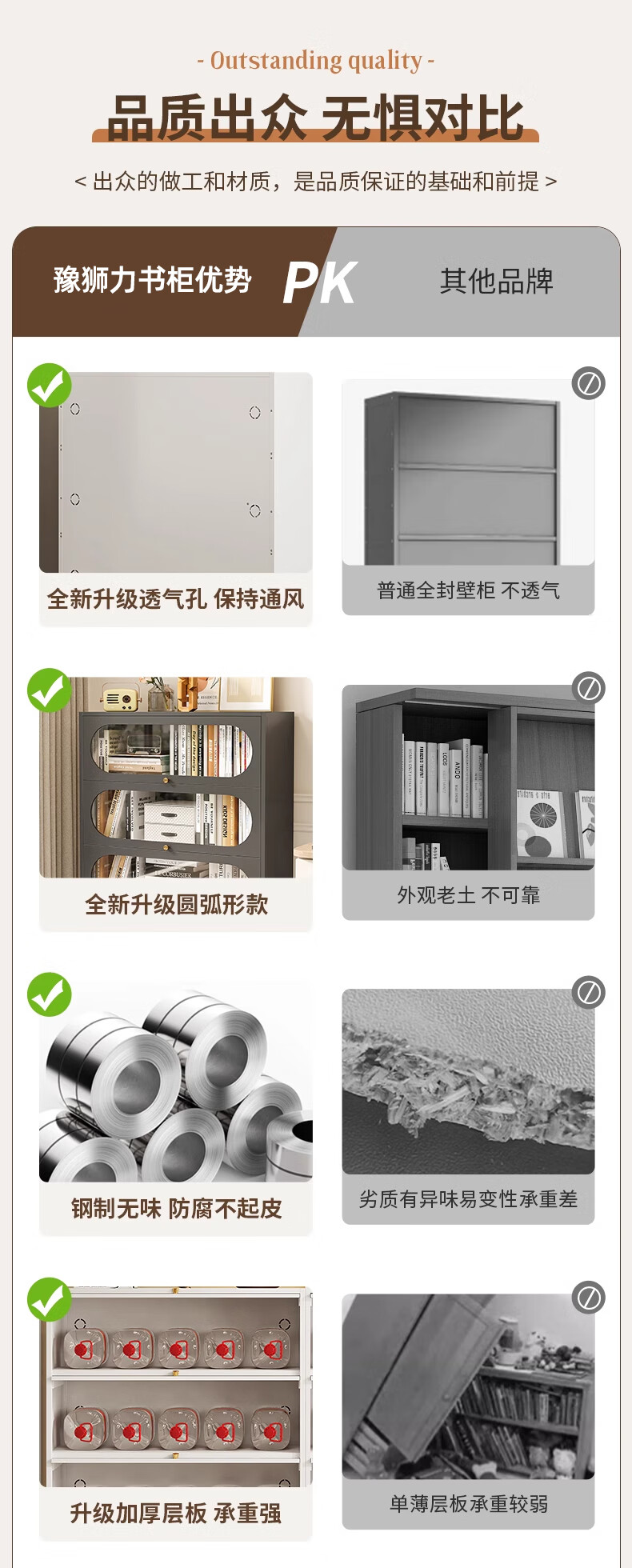 - Outstanding quality -

品质出众 无惧对比

< 出众的做工和材质，是品质保证的基础和前提 >

豫狮力书柜优势 PK 其他品牌

全新升级透气孔 保持通风

普通全封壁柜 不透气

全新升级圆弧形款

外观老土 不可靠

钢制无味 防腐不起皮

劣质有异味易变性承重差

升级加厚层板 承重强

单薄层板承重较弱