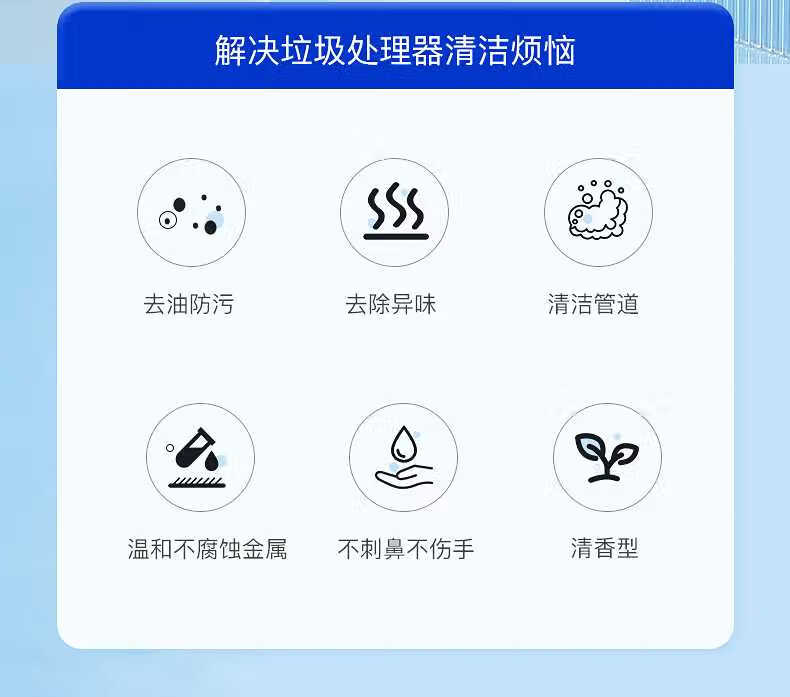 解决垃圾处理器清洁烦恼

去油防污

去除异味

清洁管道

温和不腐蚀金属

不刺鼻不伤手

清香型