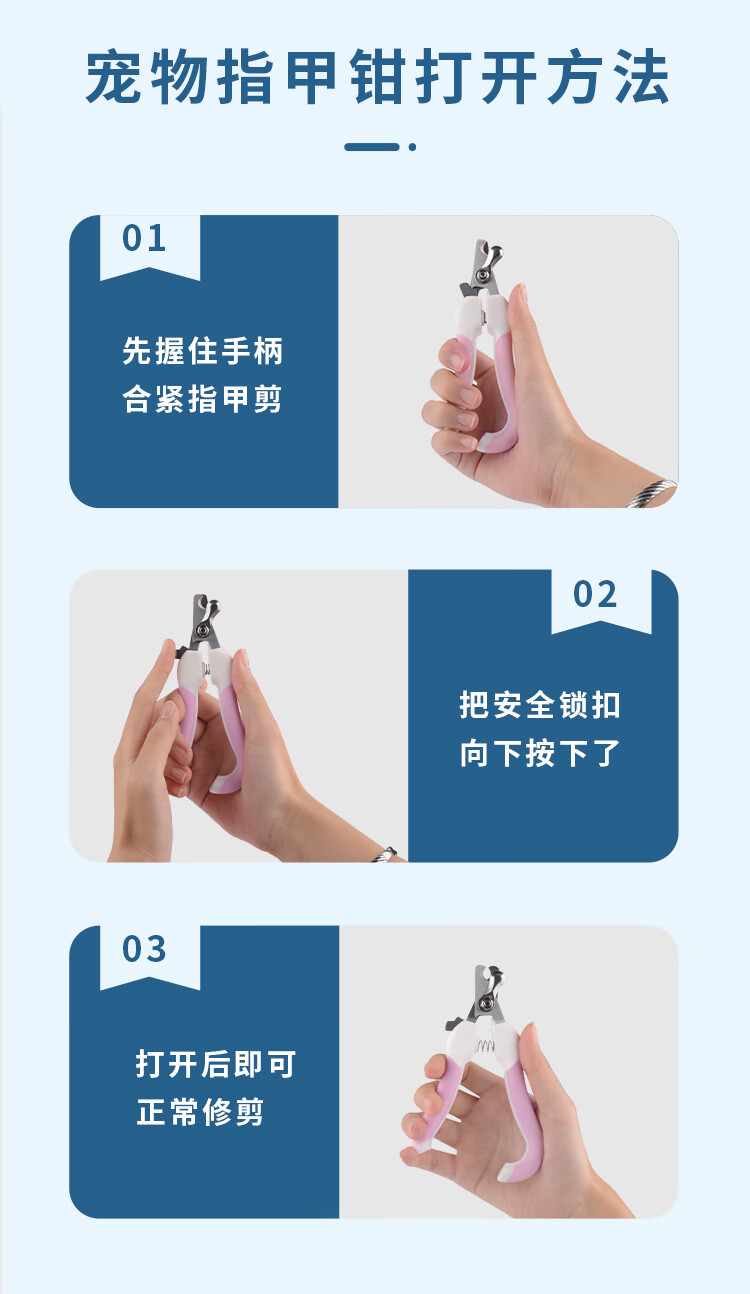 宠物指甲钳打开方法

01

先握住手柄
合紧指甲剪

02

把安全锁扣
向下按下了

03

打开后即可
正常修剪